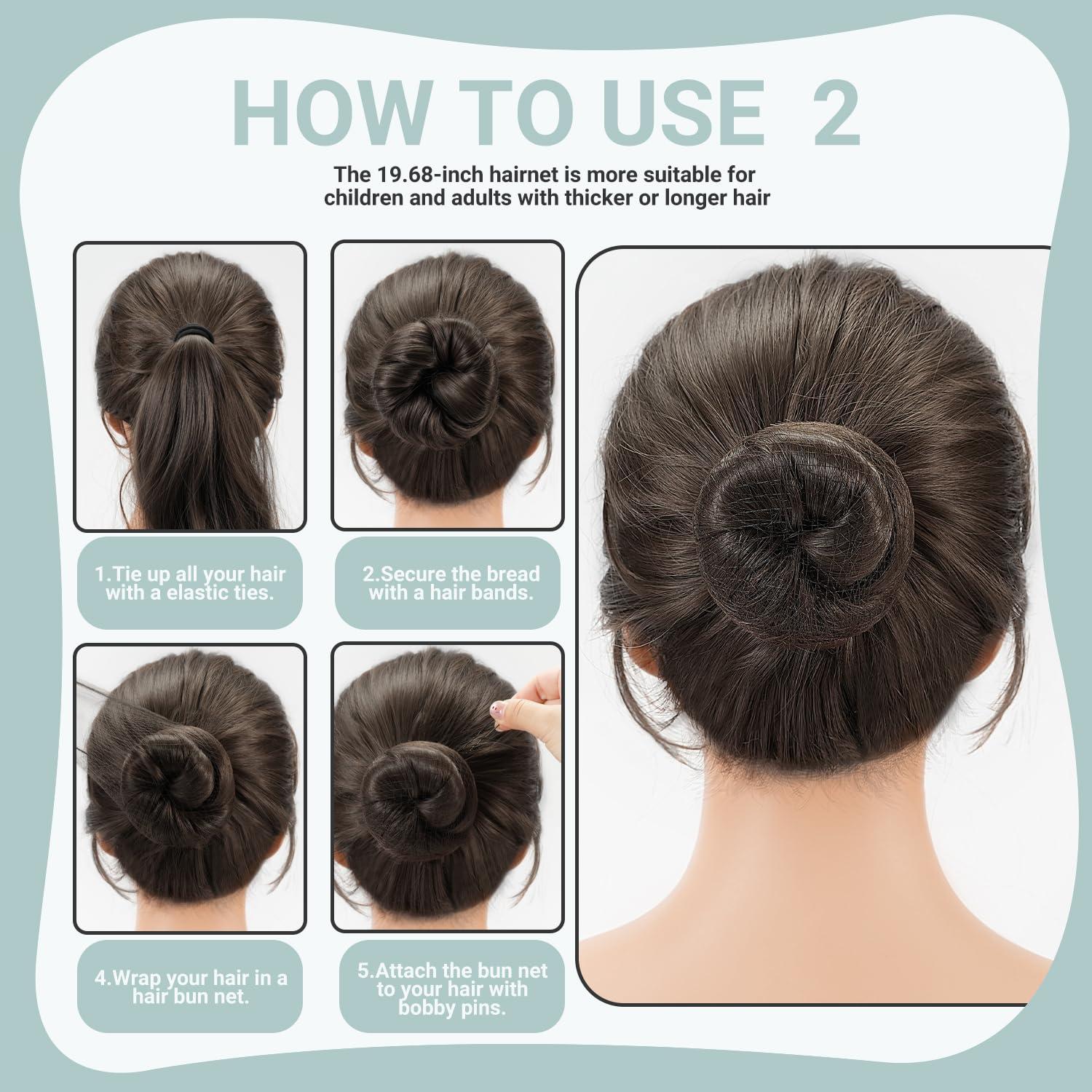 HOW TO USE 2

The 19.68-inch hairnet is more suitable for children and adults with thicker or longer hair

1.Tie up all your hair with a elastic ties.

2.Secure the bread with a hair bands.

4.Wrap your hair in a hair bun net.

5.Attach the bun net to your hair with bobby pins.