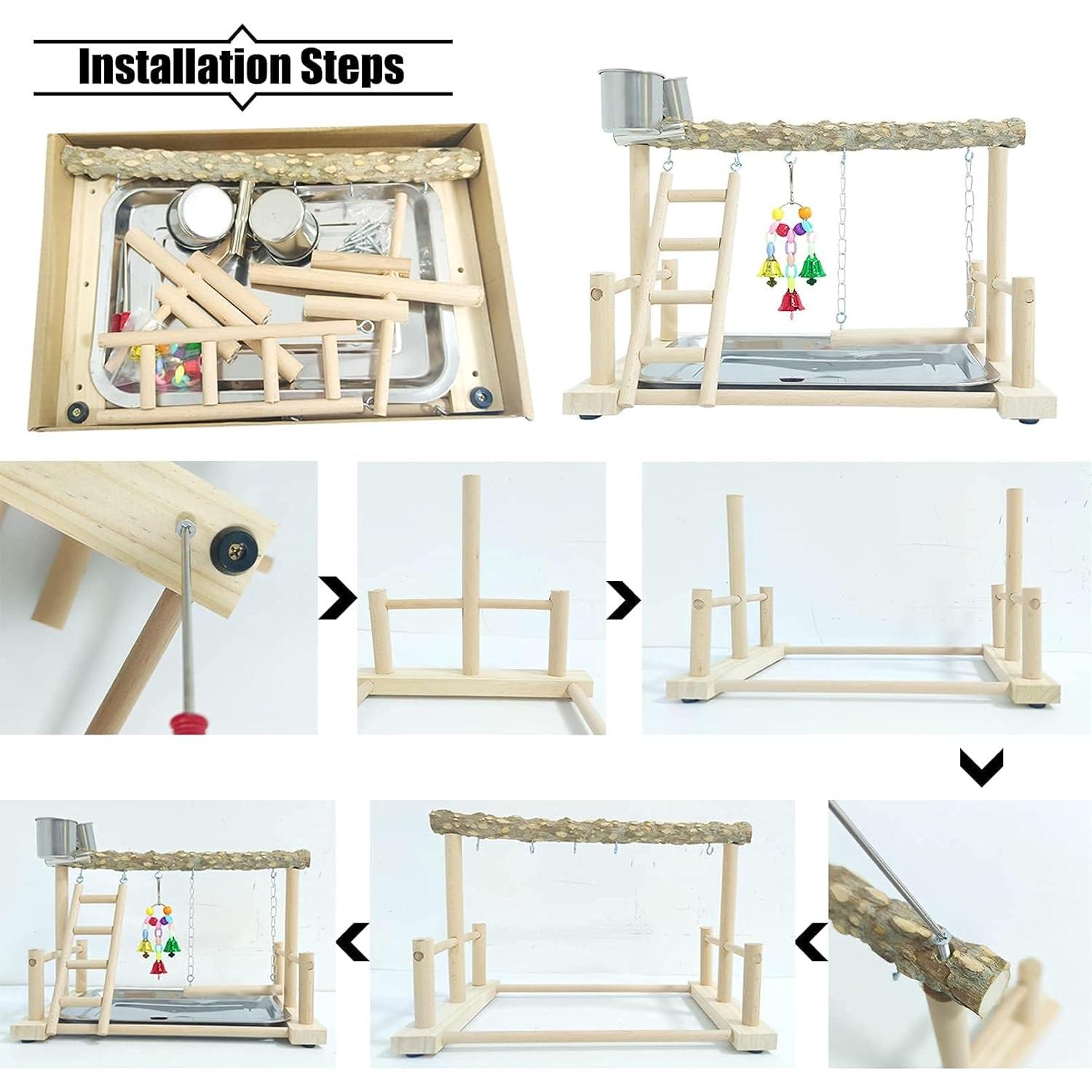 Installation Steps