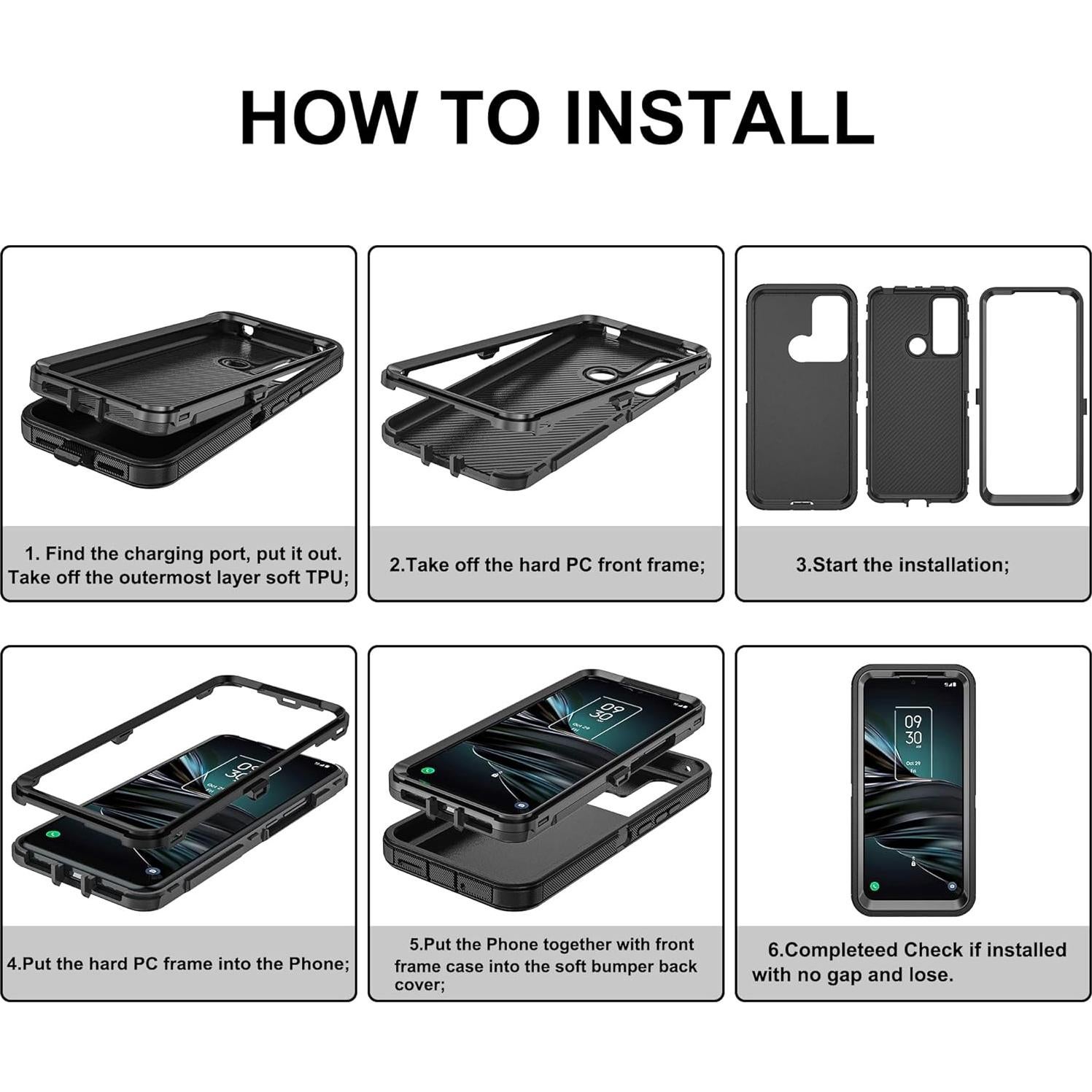 HOW TO INSTALL

1. Find the charging port, put it out. Take off the outermost layer soft TPU;

2.Take off the hard PC front frame;

3.Start the installation;

09
30
Oct 29
Fri

09
30
Oct 29
Fri

09
30
AM
Oct 29
Fri

4.Put the hard PC frame into the Phone;

5.Put the Phone together with front frame case into the soft bumper back cover;

6.Completeed Check if installed with no gap and lose.