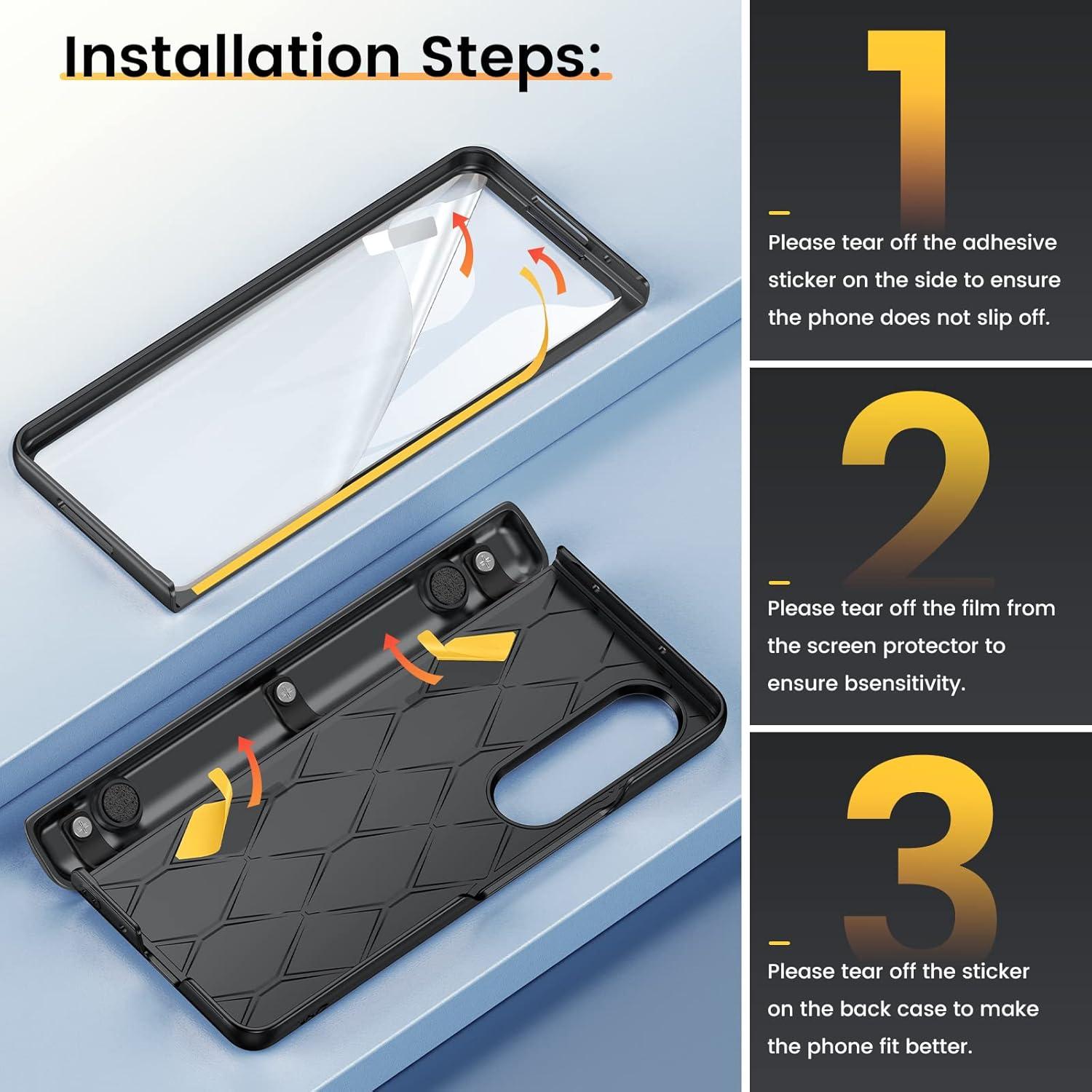 Installation Steps:

1

Please tear off the adhesive sticker on the side to ensure the phone does not slip off.

2

Please tear off the film from the screen protector to ensure bsensitivity.

3

Please tear off the sticker on the back case to make the phone fit better.