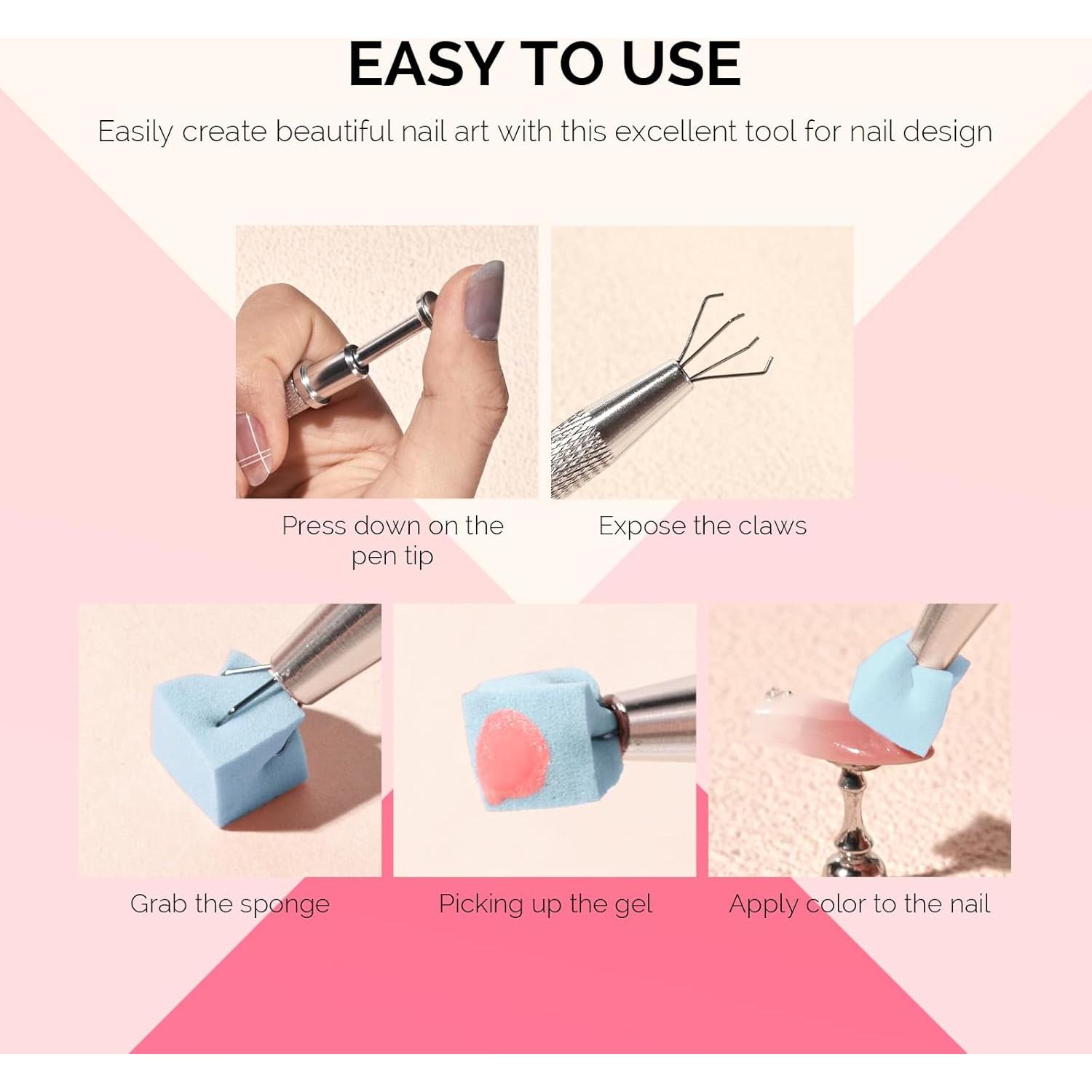 EASY TO USE

Easily create beautiful nail art with this excellent tool for nail design

Press down on the pen tip

Expose the claws

Grab the sponge

Picking up the gel

Apply color to the nail