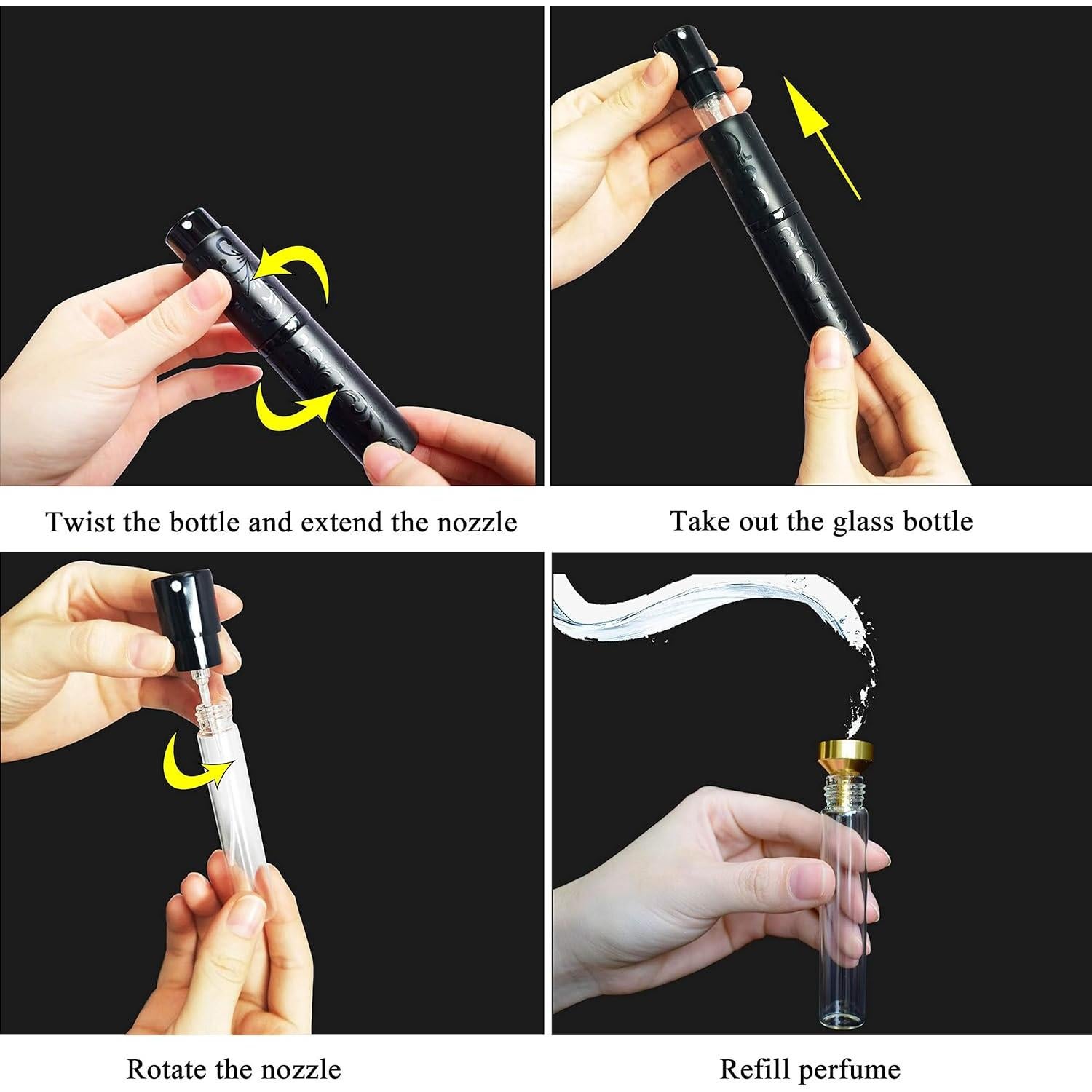 Twist the bottle and extend the nozzle

Take out the glass bottle

Rotate the nozzle

Refill perfume