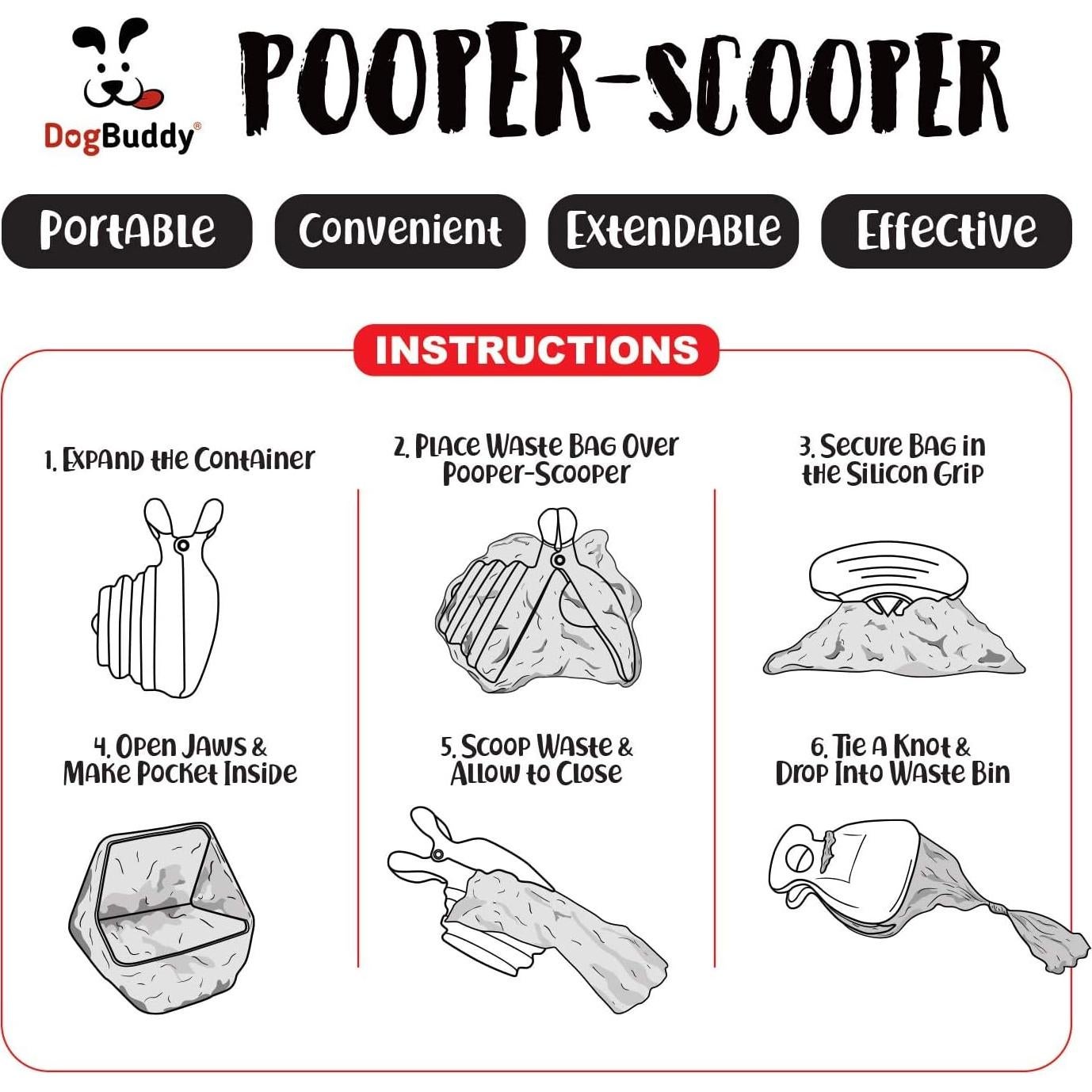 DogBuddy®

POOPER-SCOOPER

Portable

Convenient

Extendable

Effective

INSTRUCTIONS

1. Expand the Container

2. Place Waste Bag Over Pooper-Scooper

3. Secure Bag in the Silicon Grip

4. Open Jaws & Make Pocket Inside

5. Scoop Waste & Allow to Close

6. Tie A Knot & Drop Into Waste Bin