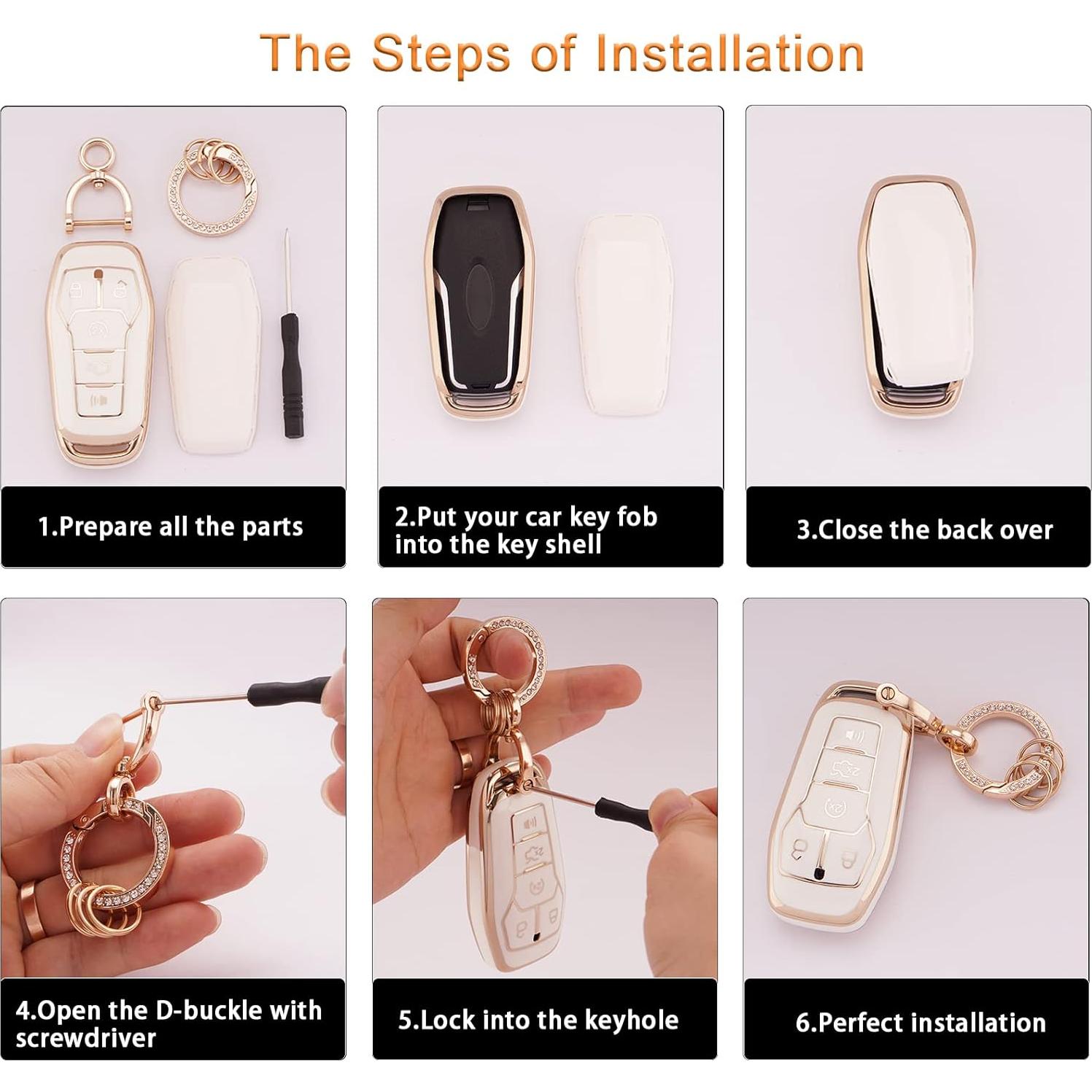 The Steps of Installation

1.Prepare all the parts

2.Put your car key fob into the key shell

3.Close the back over

4.Open the D-buckle with screwdriver

5.Lock into the keyhole

6.Perfect installation