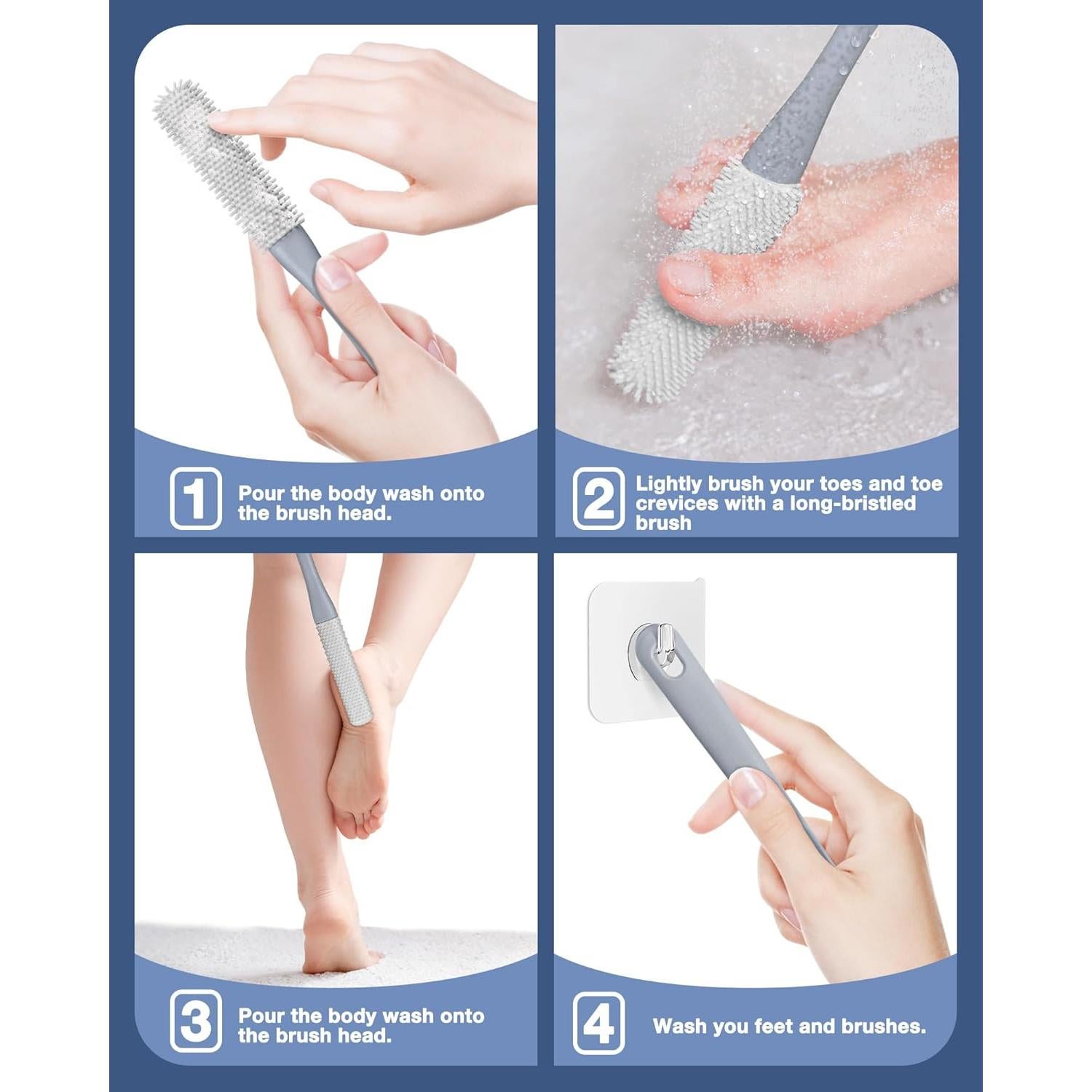 1 Pour the body wash onto the brush head.

2 Lightly brush your toes and toe crevices with a long-bristled brush

3 Pour the body wash onto the brush head.

4 Wash you feet and brushes.