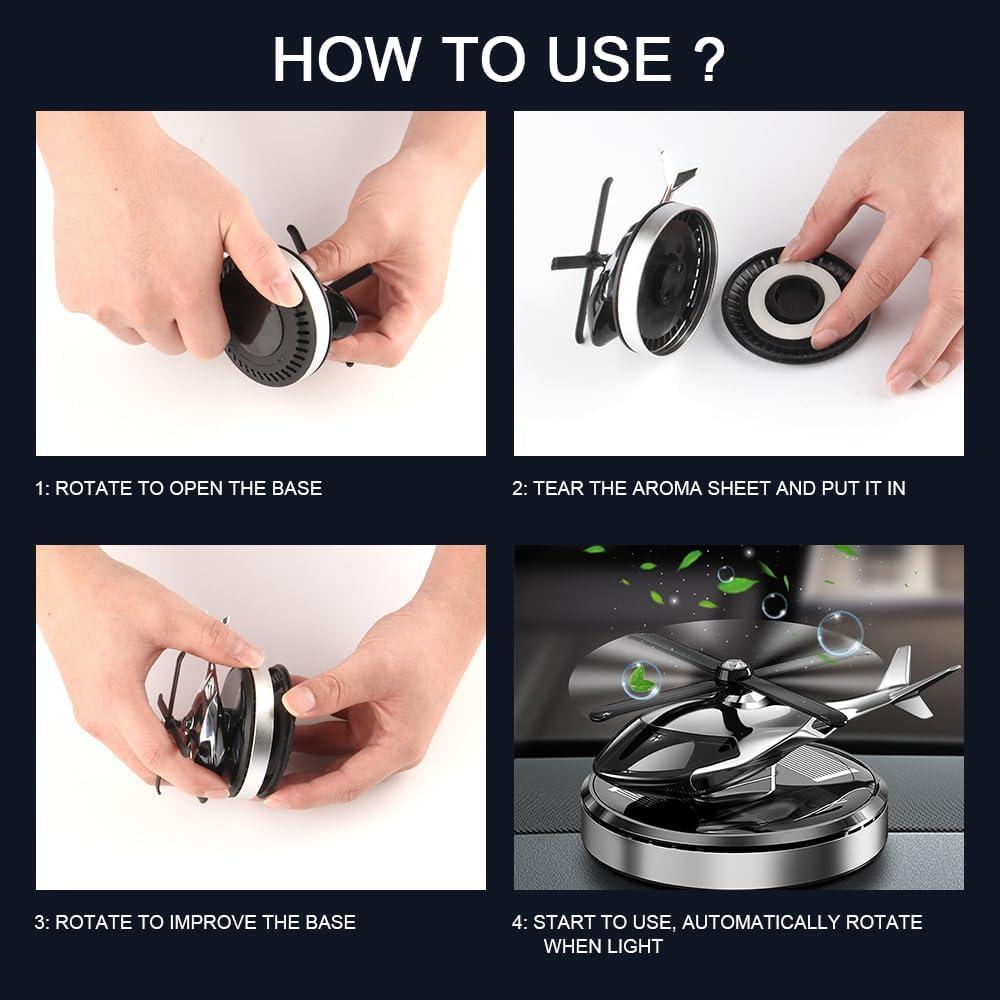 HOW TO USE ?

1: ROTATE TO OPEN THE BASE

2: TEAR THE AROMA SHEET AND PUT IT IN

3: ROTATE TO IMPROVE THE BASE

4: START TO USE, AUTOMATICALLY ROTATE WHEN LIGHT