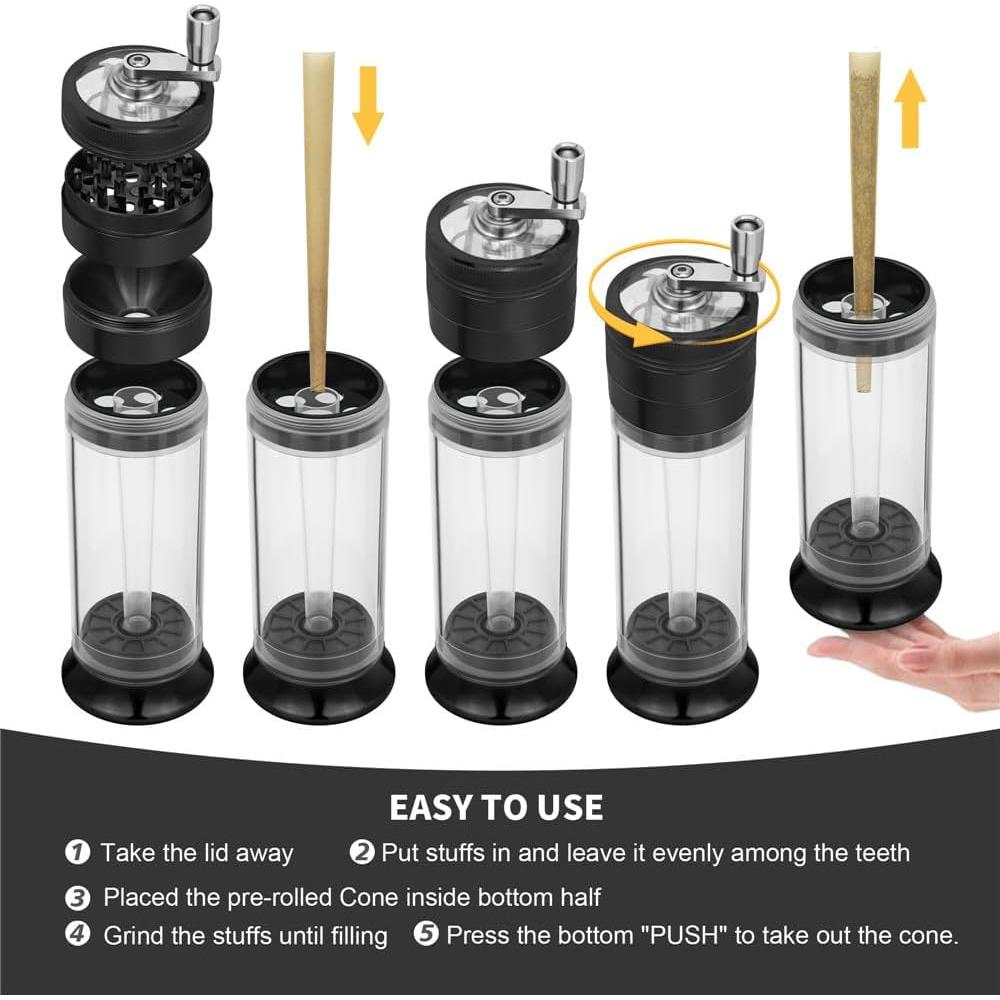 EASY TO USE

❶ Take the lid away ❷ Put stuffs in and leave it evenly among the teeth

❸ Placed the pre-rolled Cone inside bottom half

❹ Grind the stuffs until filling ❺ Press the bottom "PUSH" to take out the cone.