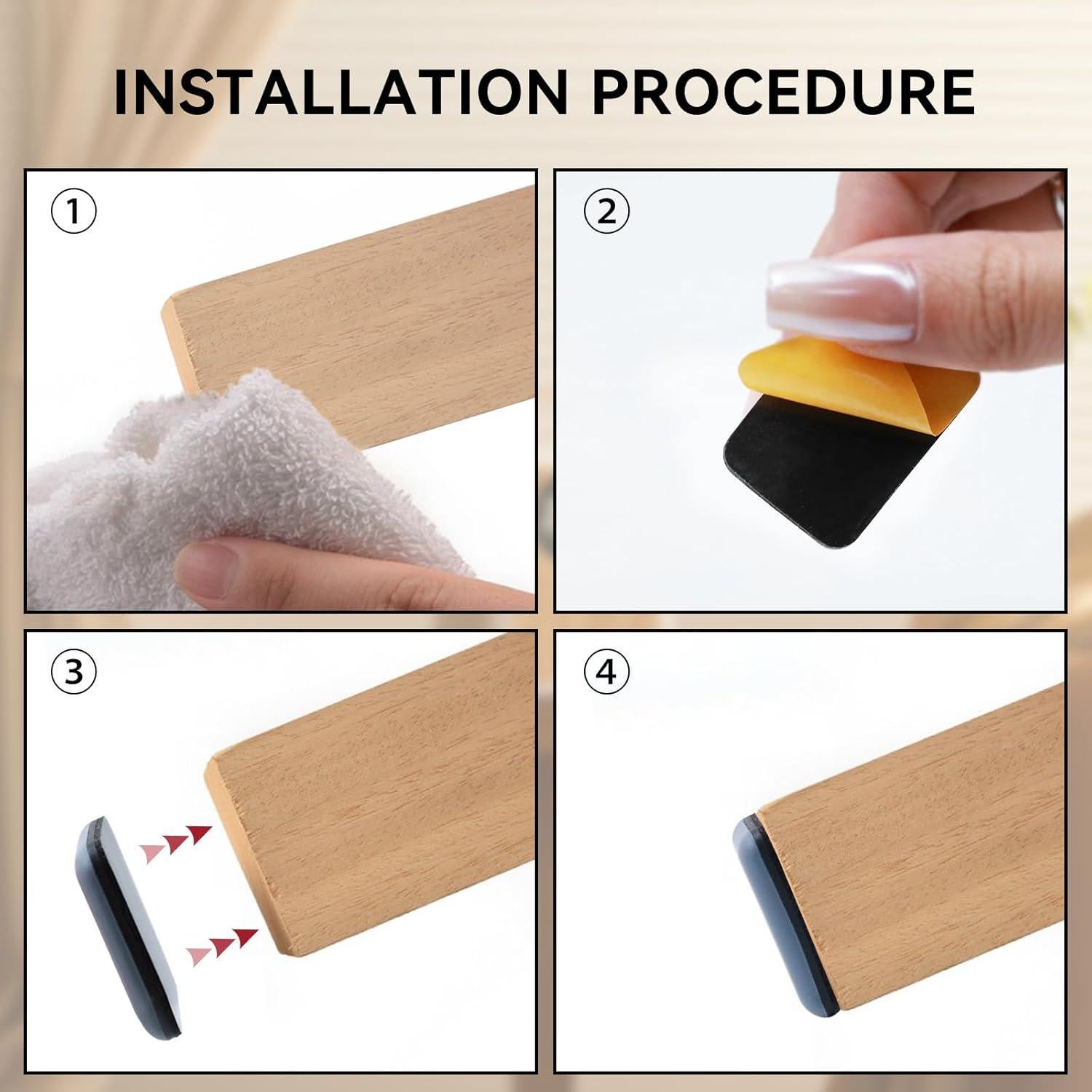 INSTALLATION PROCEDURE

①

②

③

④