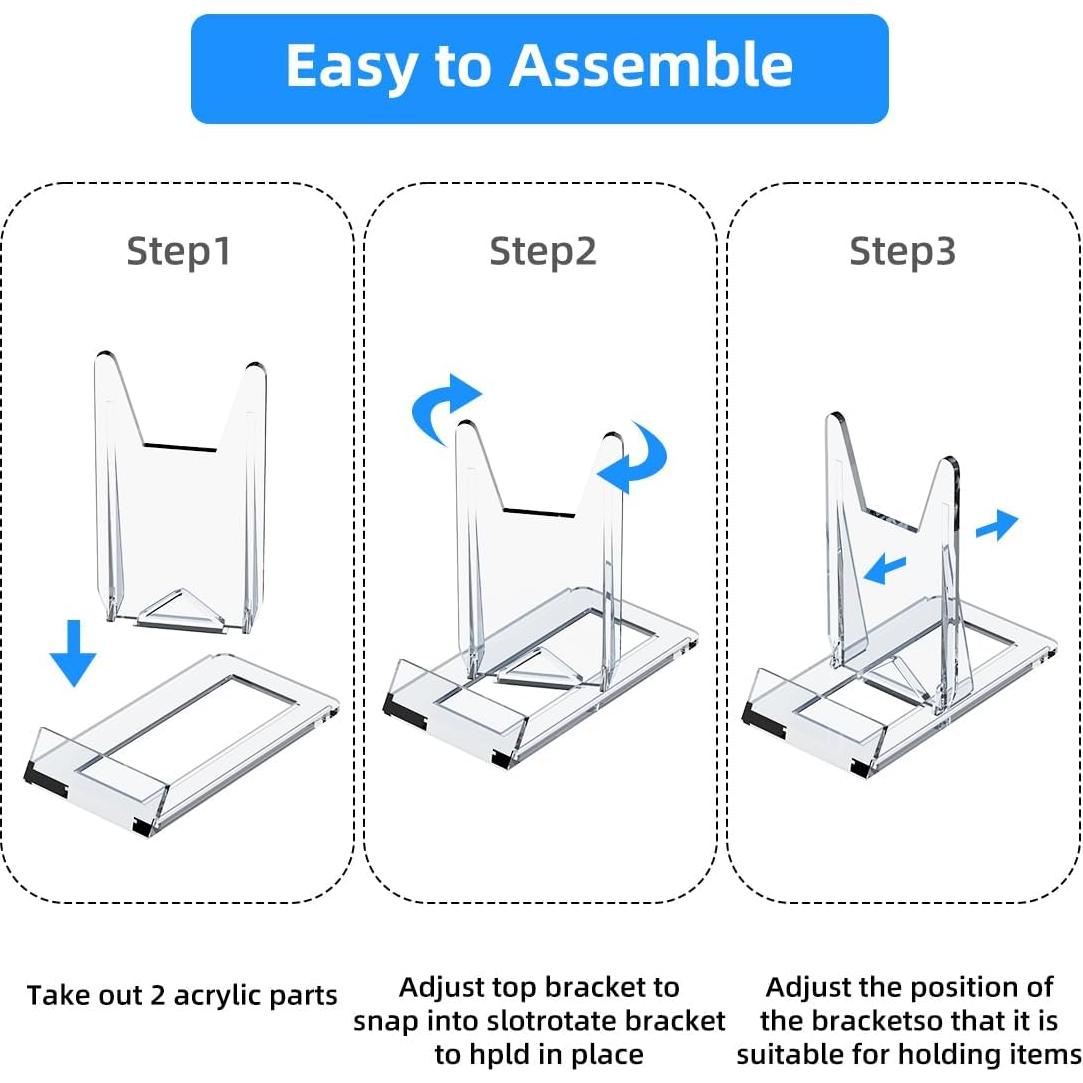 Easy to Assemble

Step1

Step2

Step3

Take out 2 acrylic parts

Adjust top bracket to snap into slotrotate bracket to hpld in place

Adjust the position of the bracketso that it is suitable for holding items