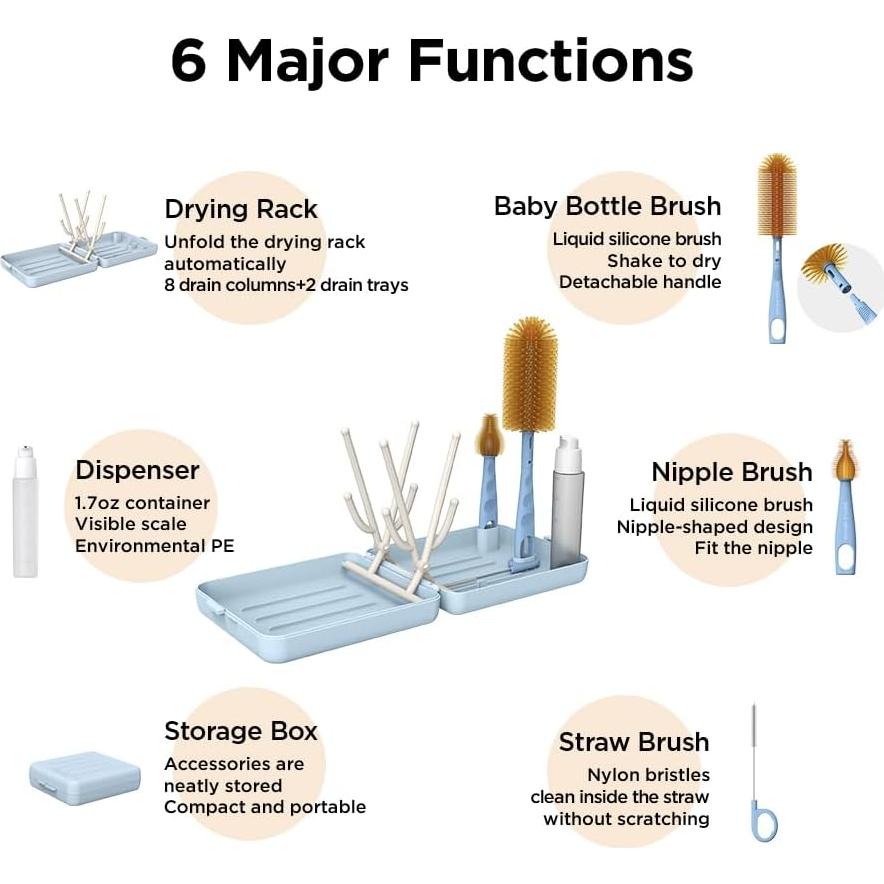 6 Major Functions

Drying Rack
Unfold the drying rack automatically
8 drain columns+2 drain trays

Baby Bottle Brush
Liquid silicone brush
Shake to dry
Detachable handle

Dispenser
1.7oz container
Visible scale
Environmental PE

Nipple Brush
Liquid silicone brush
Nipple-shaped design
Fit the nipple

Storage Box
Accessories are neatly stored
Compact and portable

Straw Brush
Nylon bristles
clean inside the straw
without scratching