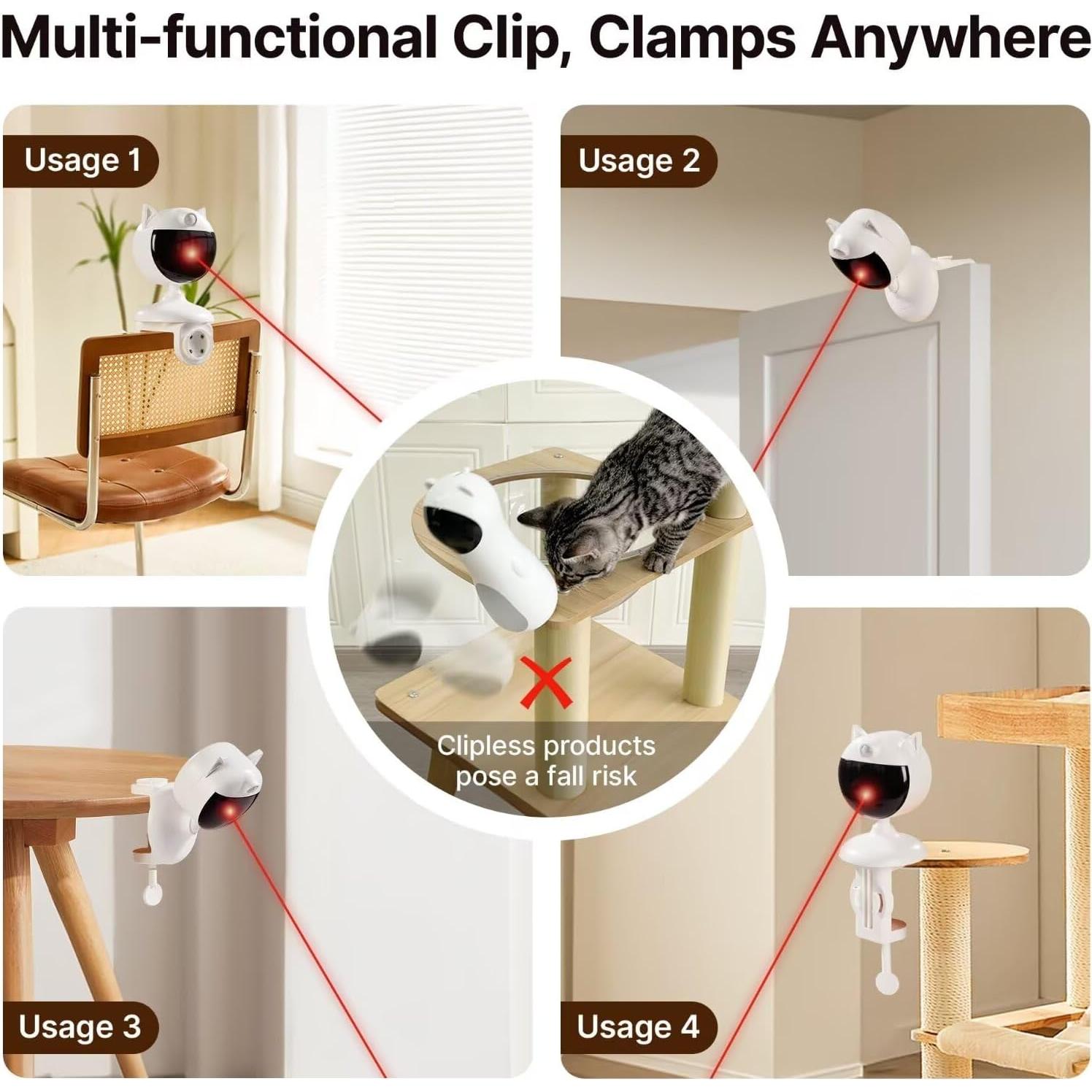 Multi-functional Clip, Clamps Anywhere

Usage 1

Usage 2

Clipless products pose a fall risk

Usage 3

Usage 4