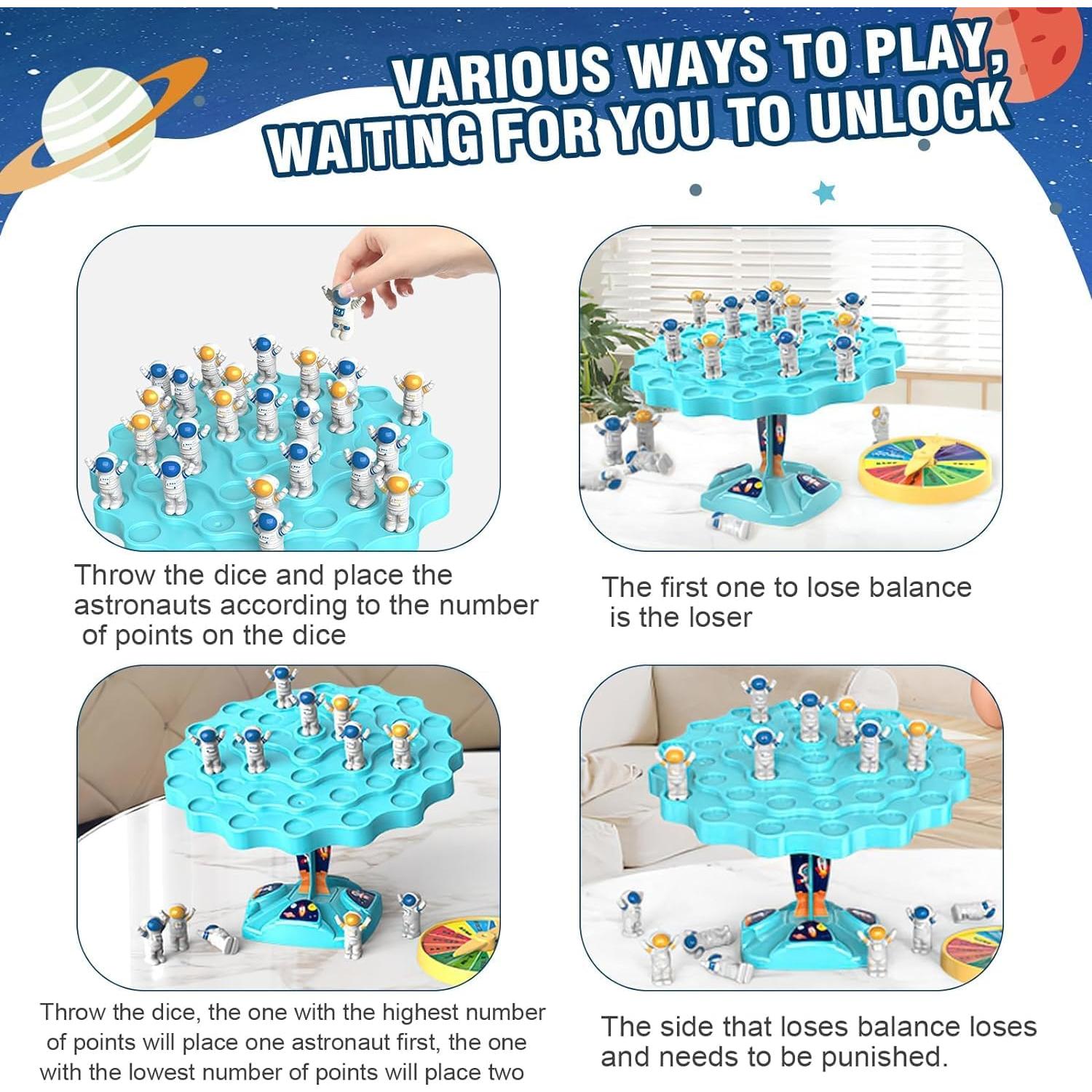 VARIOUS WAYS TO PLAY, WAITING FOR YOU TO UNLOCK

Throw the dice and place the astronauts according to the number of points on the dice

The first one to lose balance is the loser

Throw the dice, the one with the highest number of points will place one astronaut first, the one with the lowest number of points will place two

The side that loses balance loses and needs to be punished.