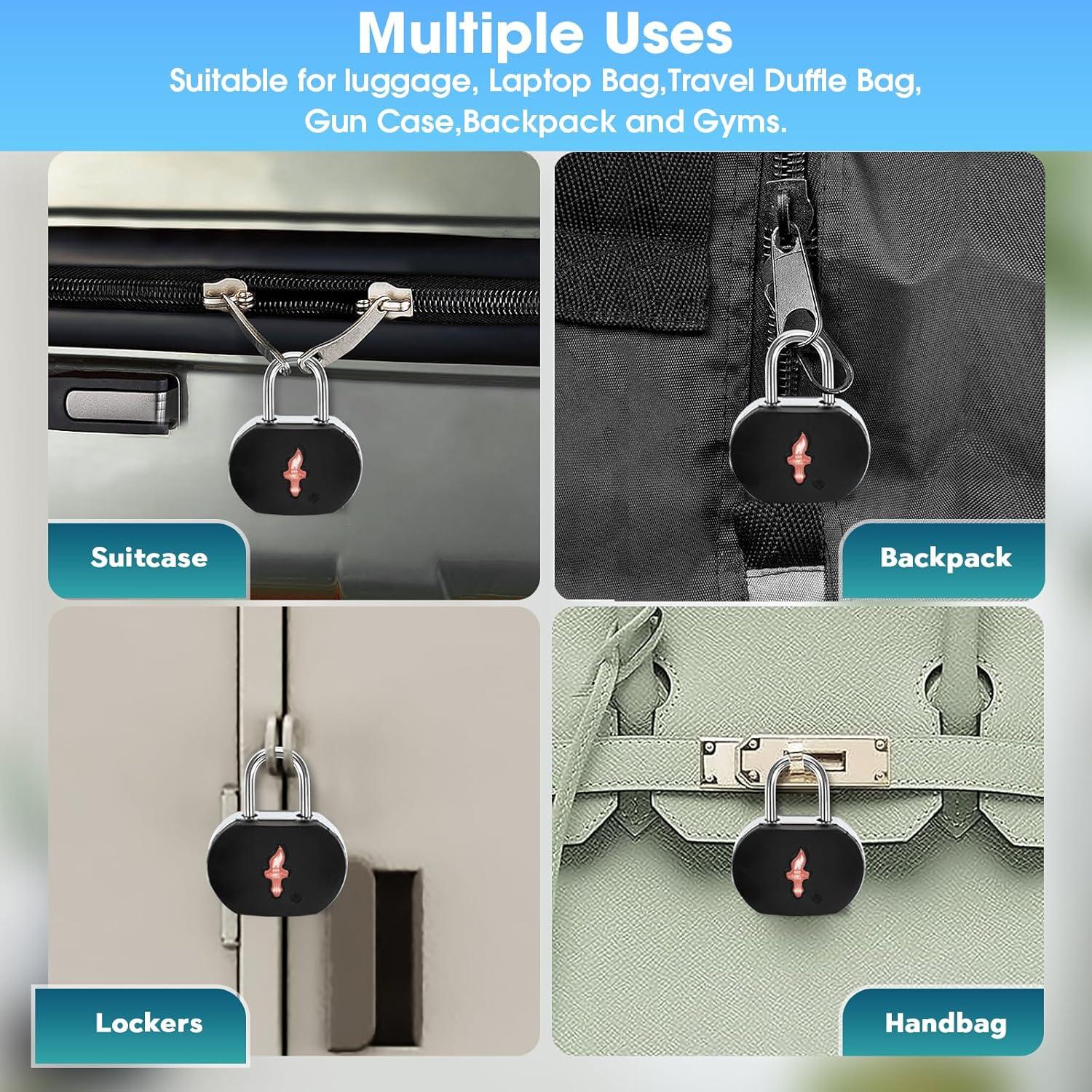 Multiple Uses
Suitable for luggage, Laptop Bag,Travel Duffle Bag, Gun Case,Backpack and Gyms.

Suitcase

Backpack

Lockers

Handbag