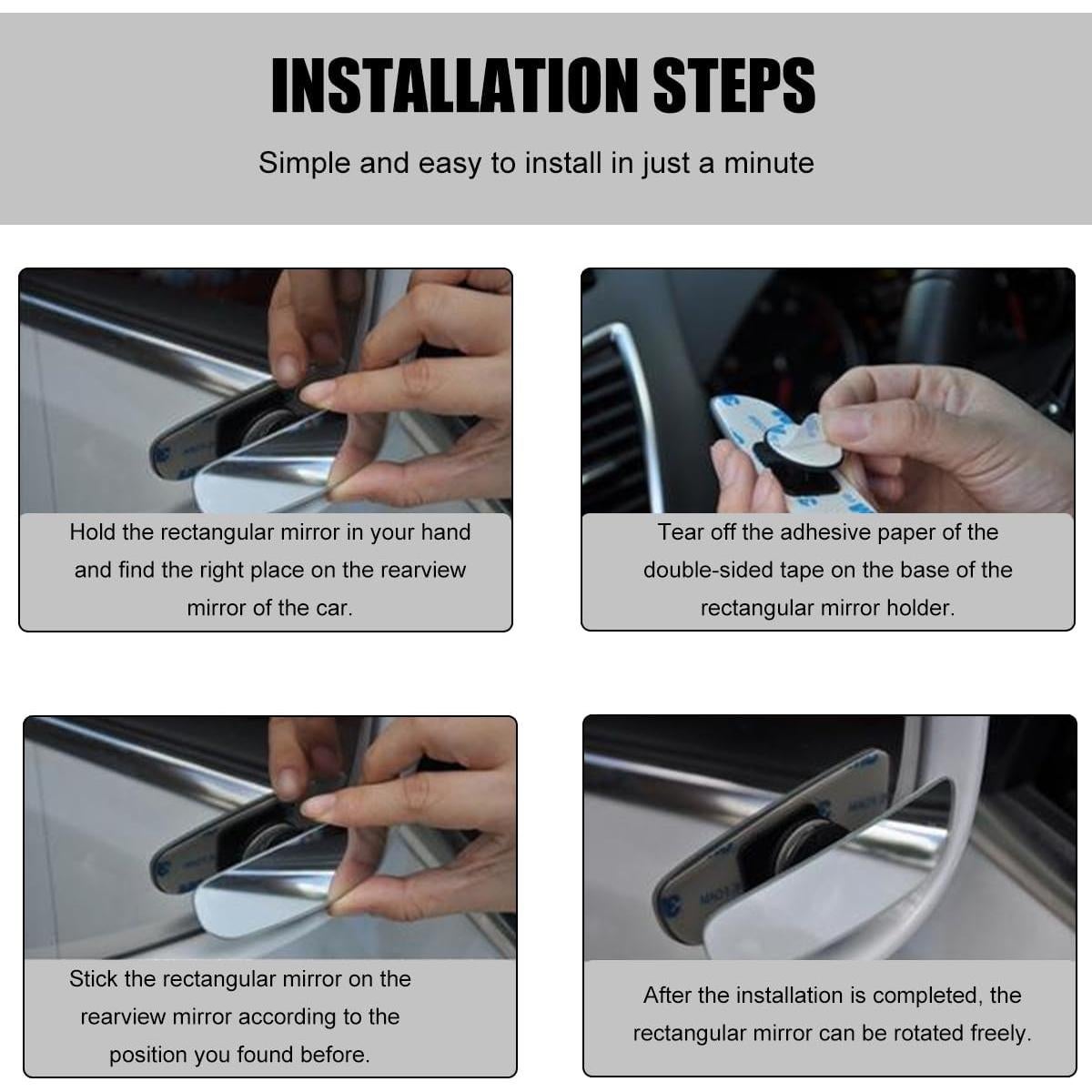 INSTALLATION STEPS

Simple and easy to install in just a minute

Hold the rectangular mirror in your hand and find the right place on the rearview mirror of the car.

Tear off the adhesive paper of the double-sided tape on the base of the rectangular mirror holder.

Stick the rectangular mirror on the rearview mirror according to the position you found before.

After the installation is completed, the rectangular mirror can be rotated freely.