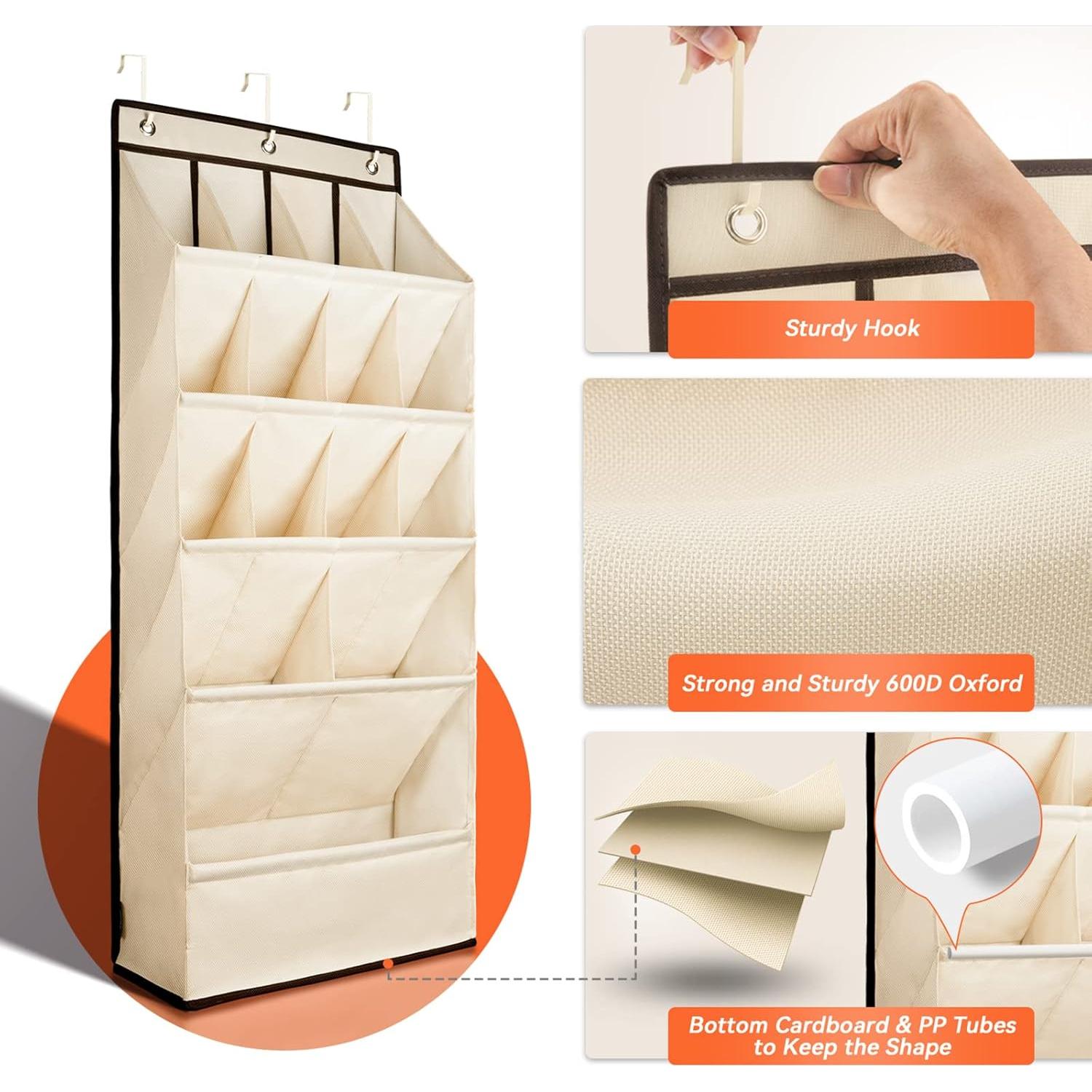 Sturdy Hook

Strong and Sturdy 600D Oxford

Bottom Cardboard & PP Tubes to Keep the Shape