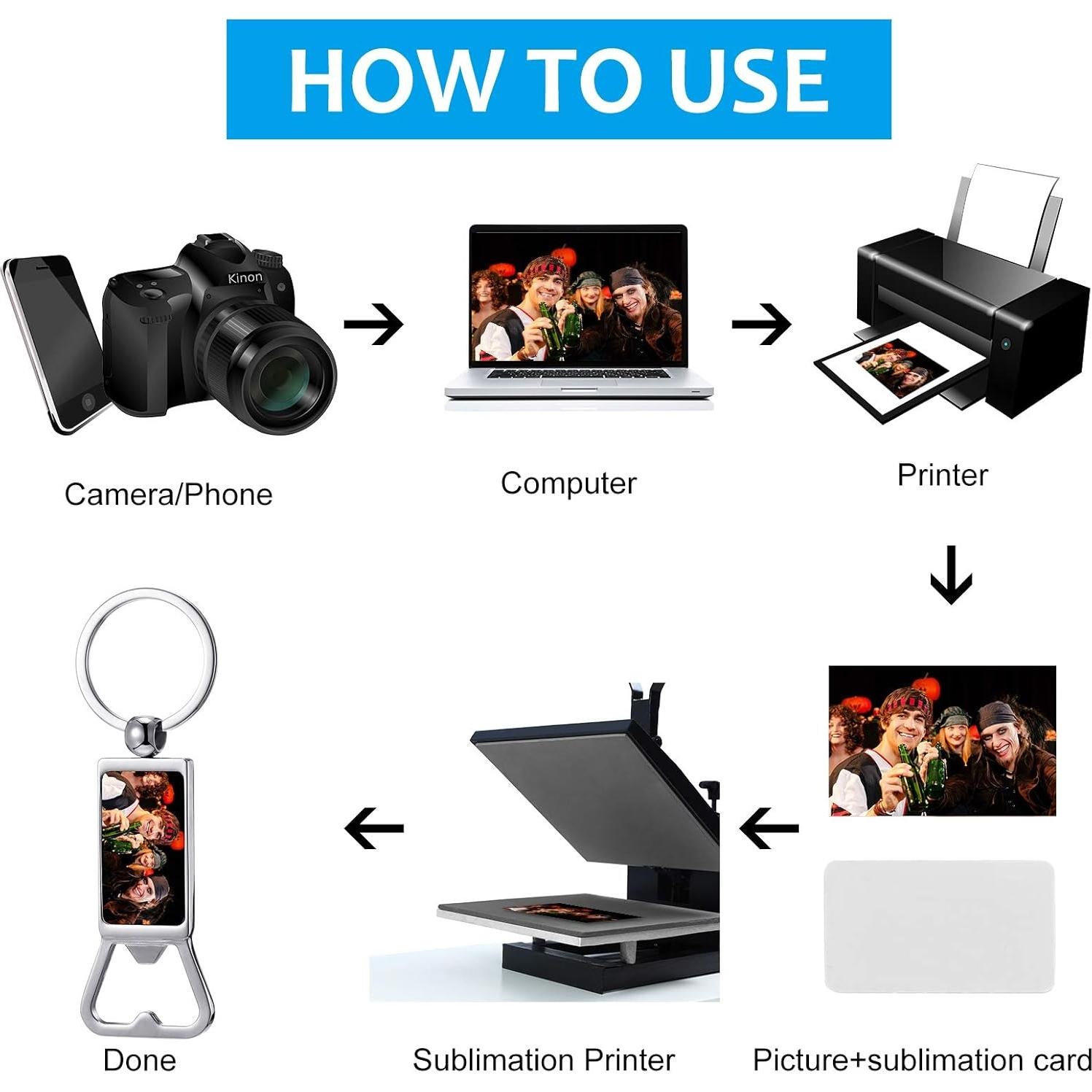 HOW TO USE

Kinon

Camera/Phone

Computer

Printer

Done

Sublimation Printer

Picture+sublimation card