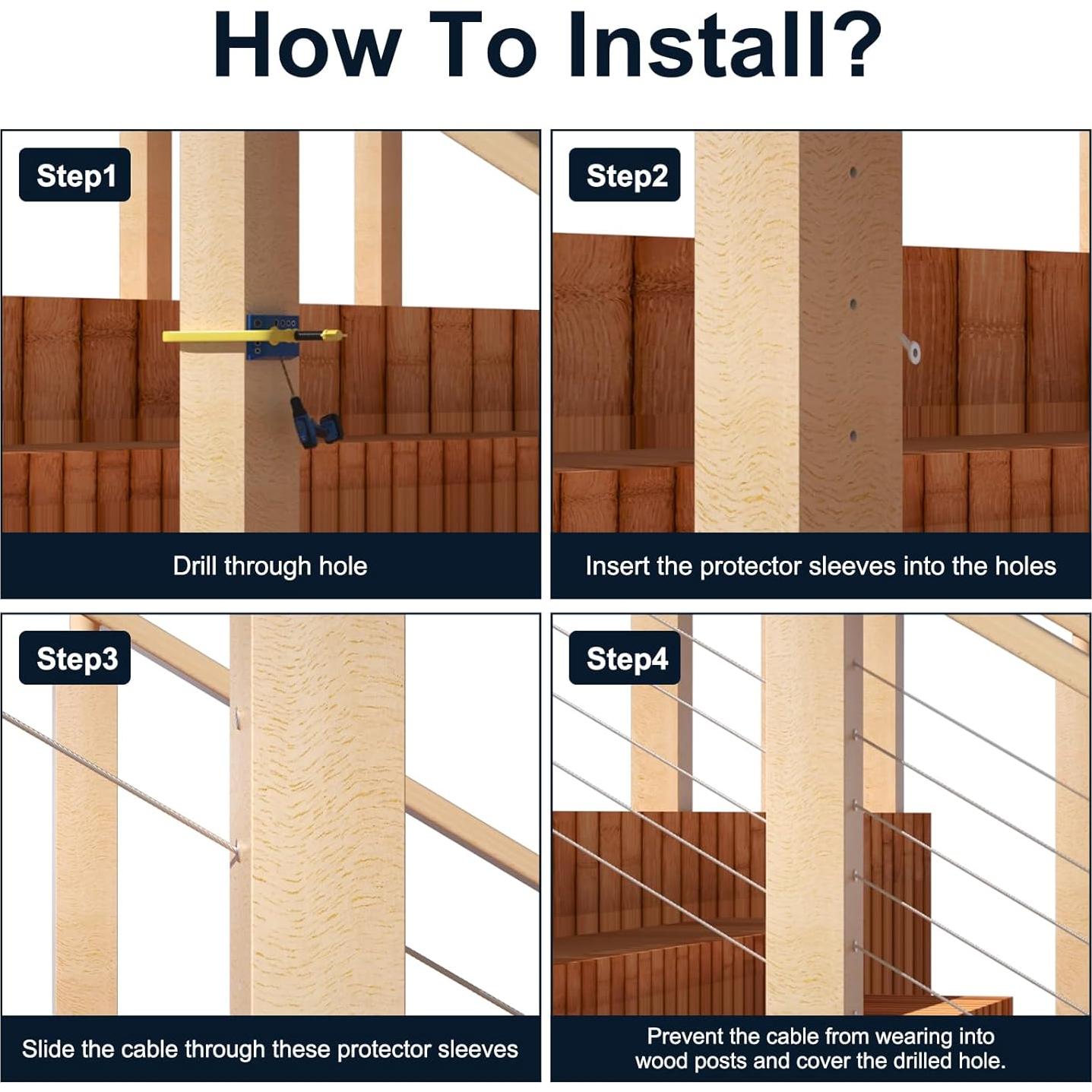 How To Install?

Step1

Drill through hole

Step2

Insert the protector sleeves into the holes

Step3

Slide the cable through these protector sleeves

Step4

Prevent the cable from wearing into wood posts and cover the drilled hole.