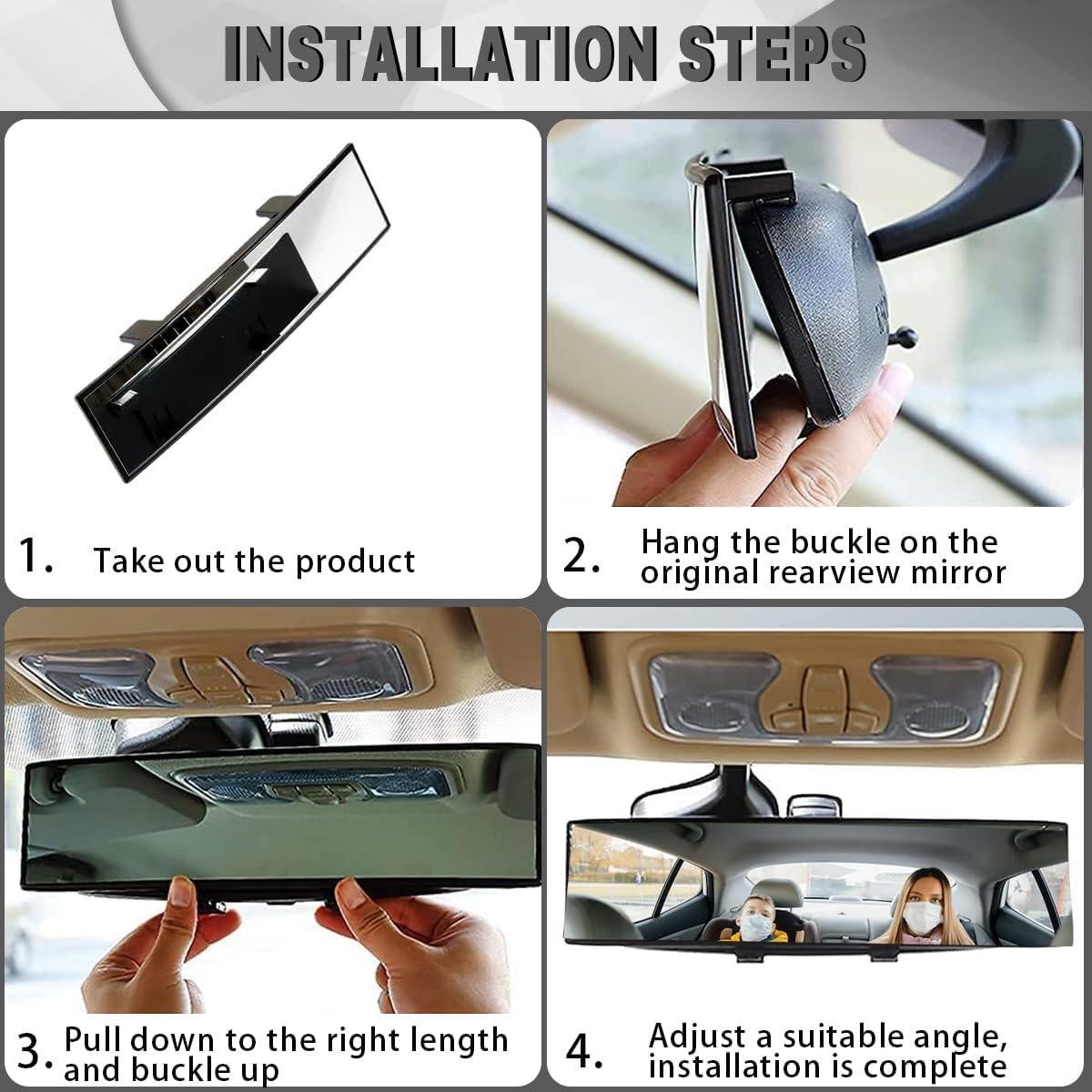 INSTALLATION STEPS

1. Take out the product

2. Hang the buckle on the original rearview mirror

3. Pull down to the right length and buckle up

4. Adjust a suitable angle, installation is complete