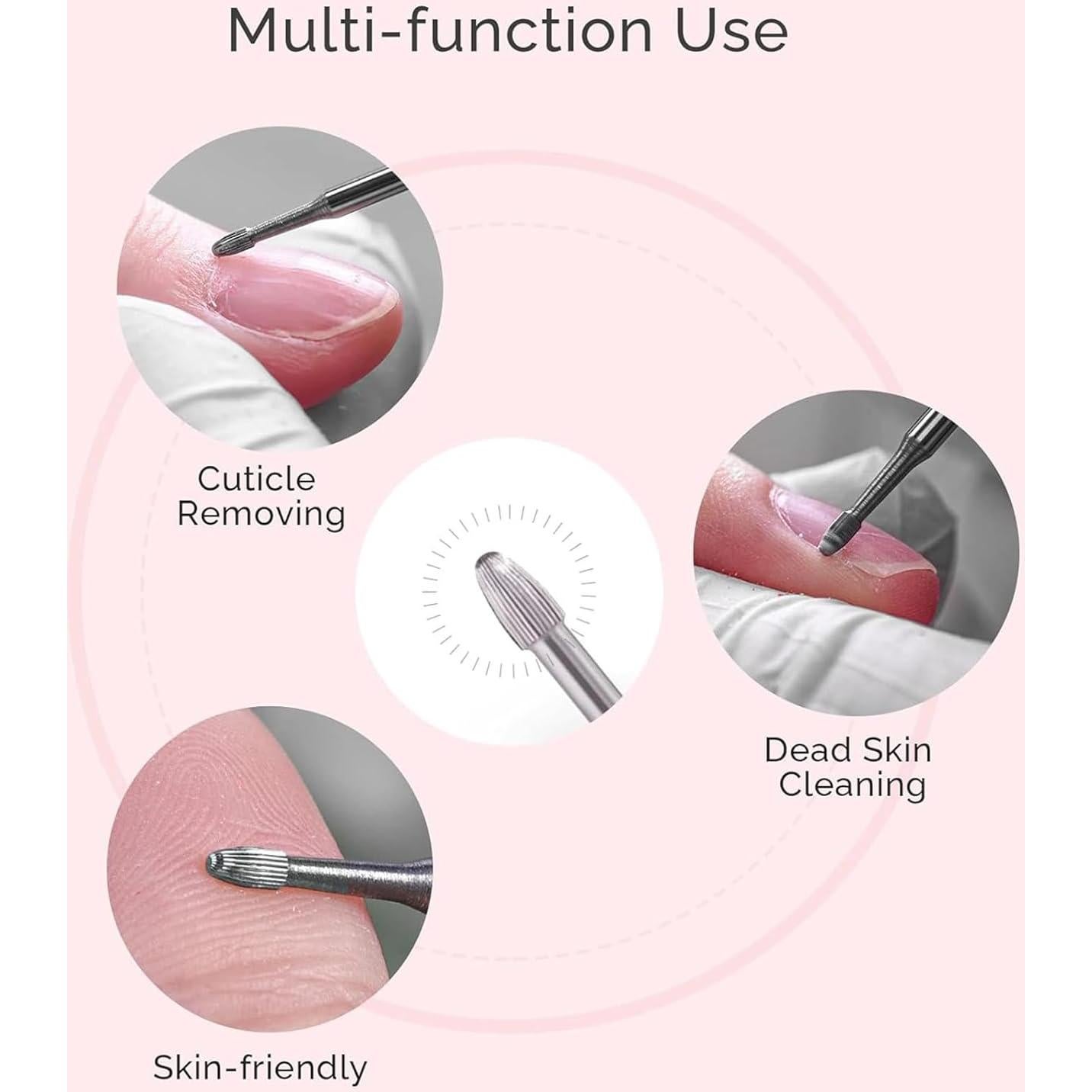 Multi-function Use

Cuticle Removing

Dead Skin Cleaning

Skin-friendly