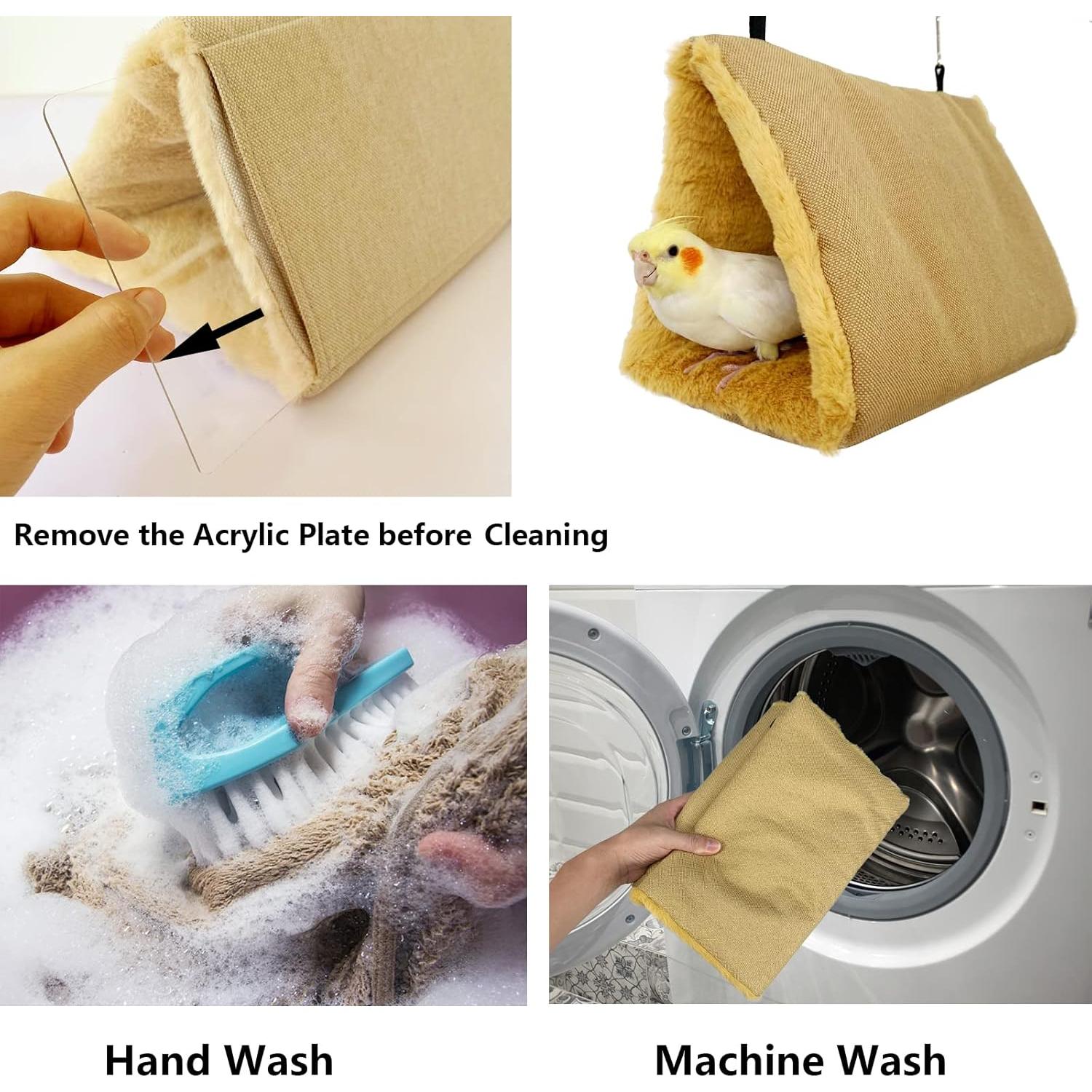 Remove the Acrylic Plate before Cleaning

Hand Wash

Machine Wash