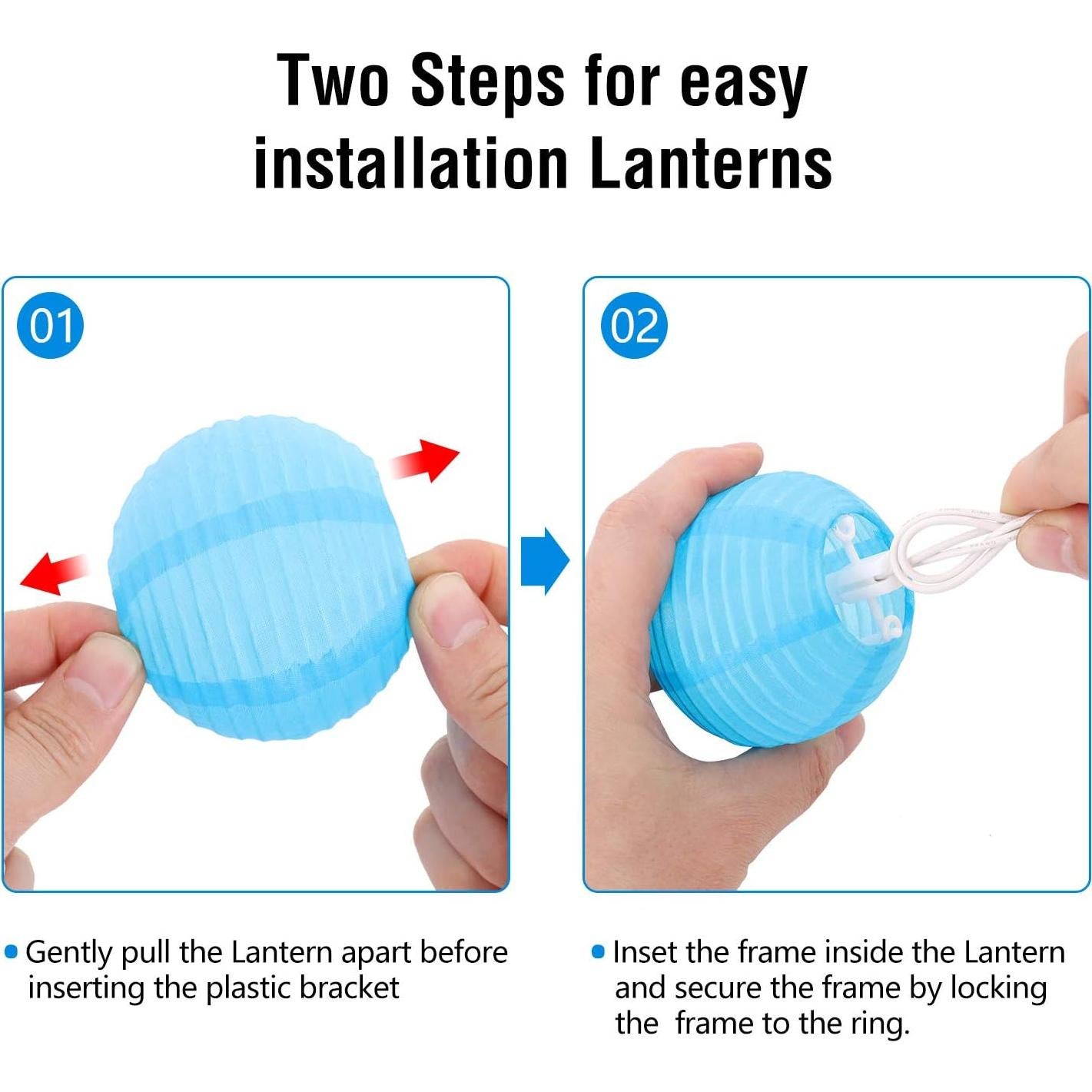 Two Steps for easy installation Lanterns

01

02

• Gently pull the Lantern apart before inserting the plastic bracket

• Inset the frame inside the Lantern and secure the frame by locking the frame to the ring.