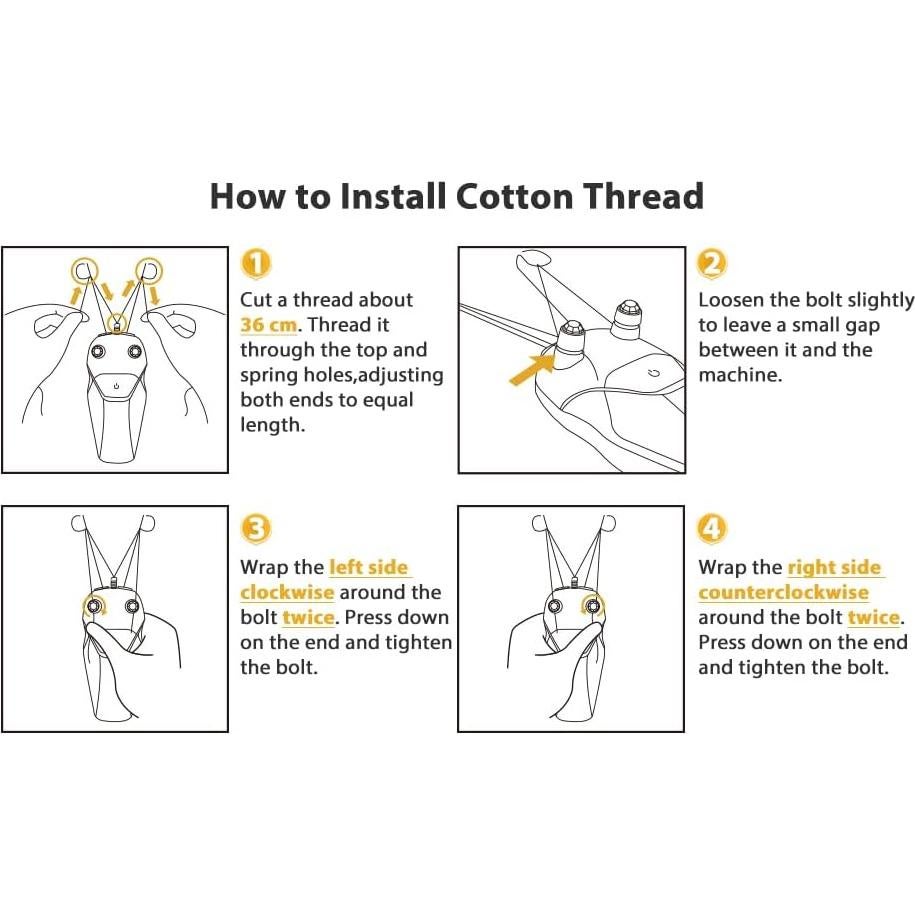 How to Install Cotton Thread

1
Cut a thread about 36 cm. Thread it through the top and spring holes,adjusting both ends to equal length.

2
Loosen the bolt slightly to leave a small gap between it and the machine.

3
Wrap the left side clockwise around the bolt twice. Press down on the end and tighten the bolt.

4
Wrap the right side counterclockwise around the bolt twice. Press down on the end and tighten the bolt.