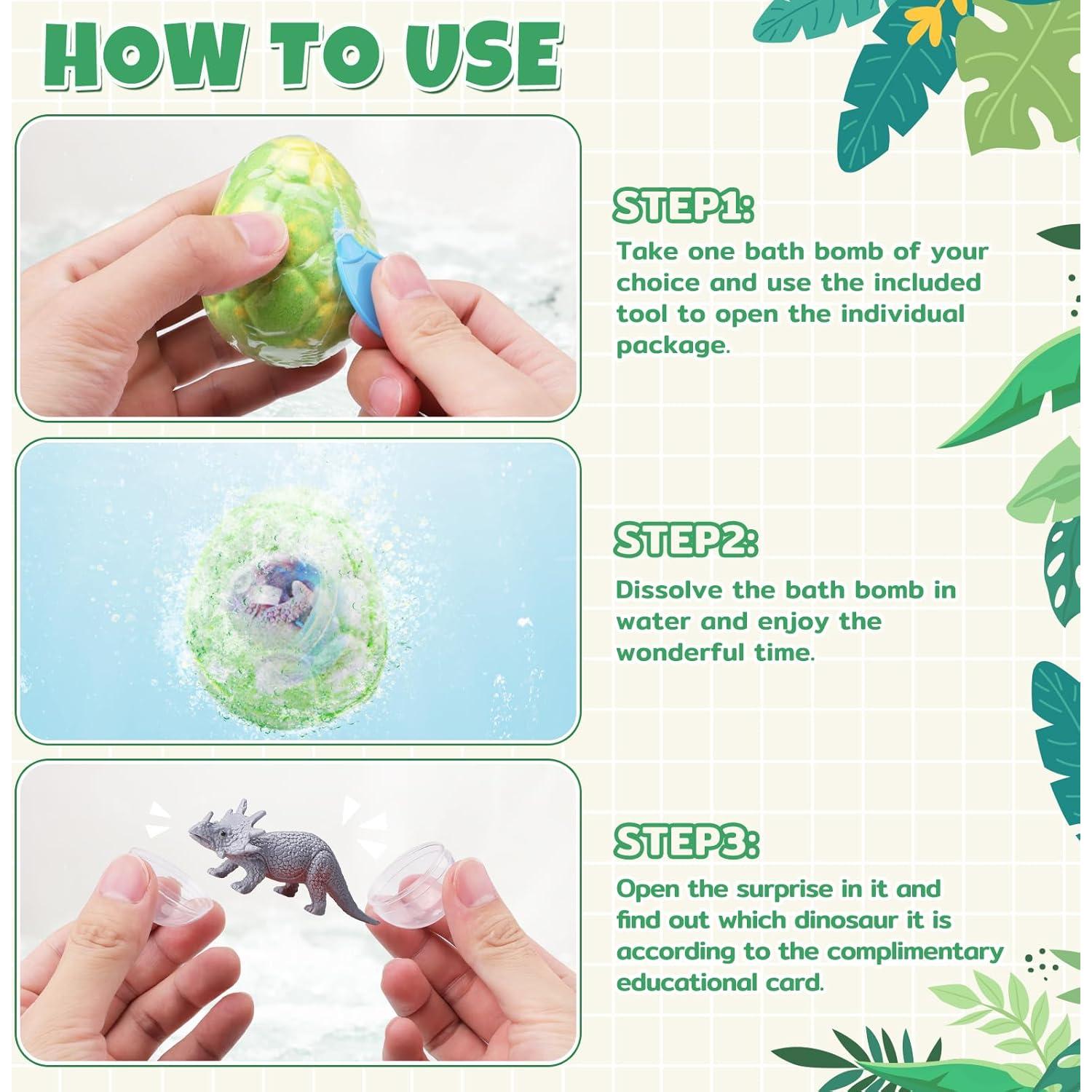 HOW TO USE

STEP1:

Take one bath bomb of your choice and use the included tool to open the individual package.

STEP2:

Dissolve the bath bomb in water and enjoy the wonderful time.

STEP3:

Open the surprise in it and find out which dinosaur it is according to the complimentary educational card.