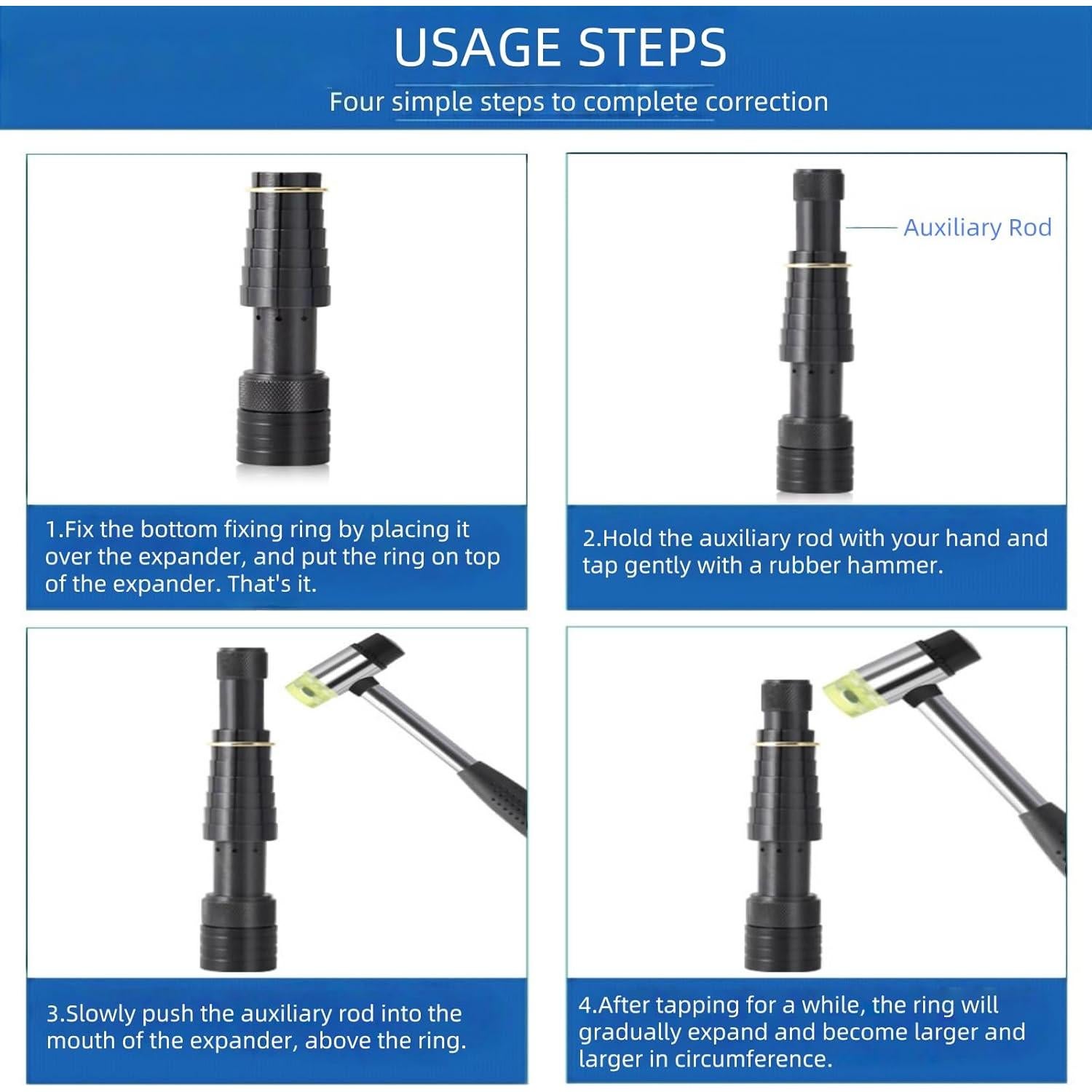 USAGE STEPS

Four simple steps to complete correction

1.Fix the bottom fixing ring by placing it over the expander, and put the ring on top of the expander. That's it.

Auxiliary Rod

2.Hold the auxiliary rod with your hand and tap gently with a rubber hammer.

3.Slowly push the auxiliary rod into the mouth of the expander, above the ring.

4.After tapping for a while, the ring will gradually expand and become larger and larger in circumference.