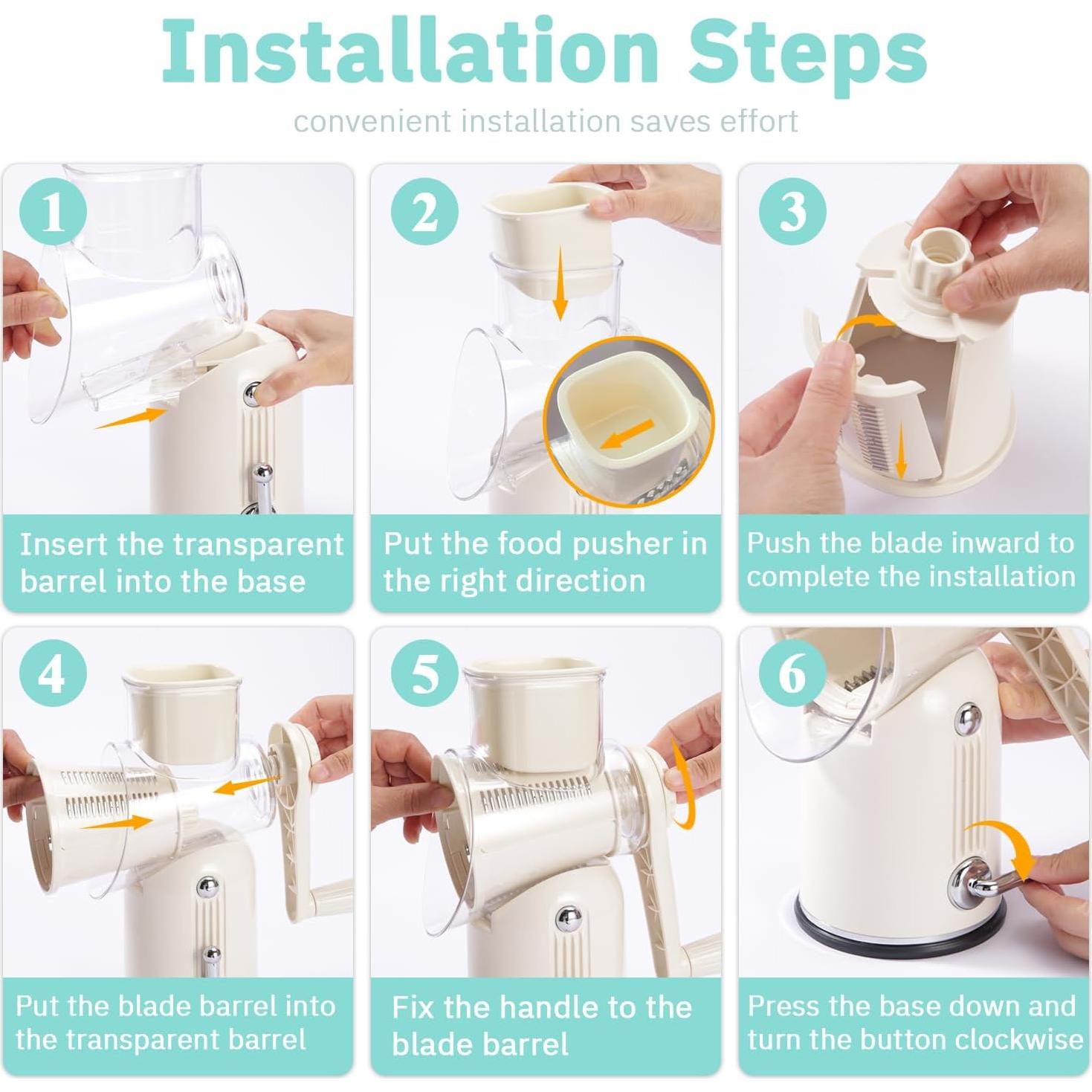 Installation Steps

convenient installation saves effort

1

Insert the transparent barrel into the base

2

Put the food pusher in the right direction

3

Push the blade inward to complete the installation

4

Put the blade barrel into the transparent barrel

5

Fix the handle to the blade barrel

6

Press the base down and turn the button clockwise