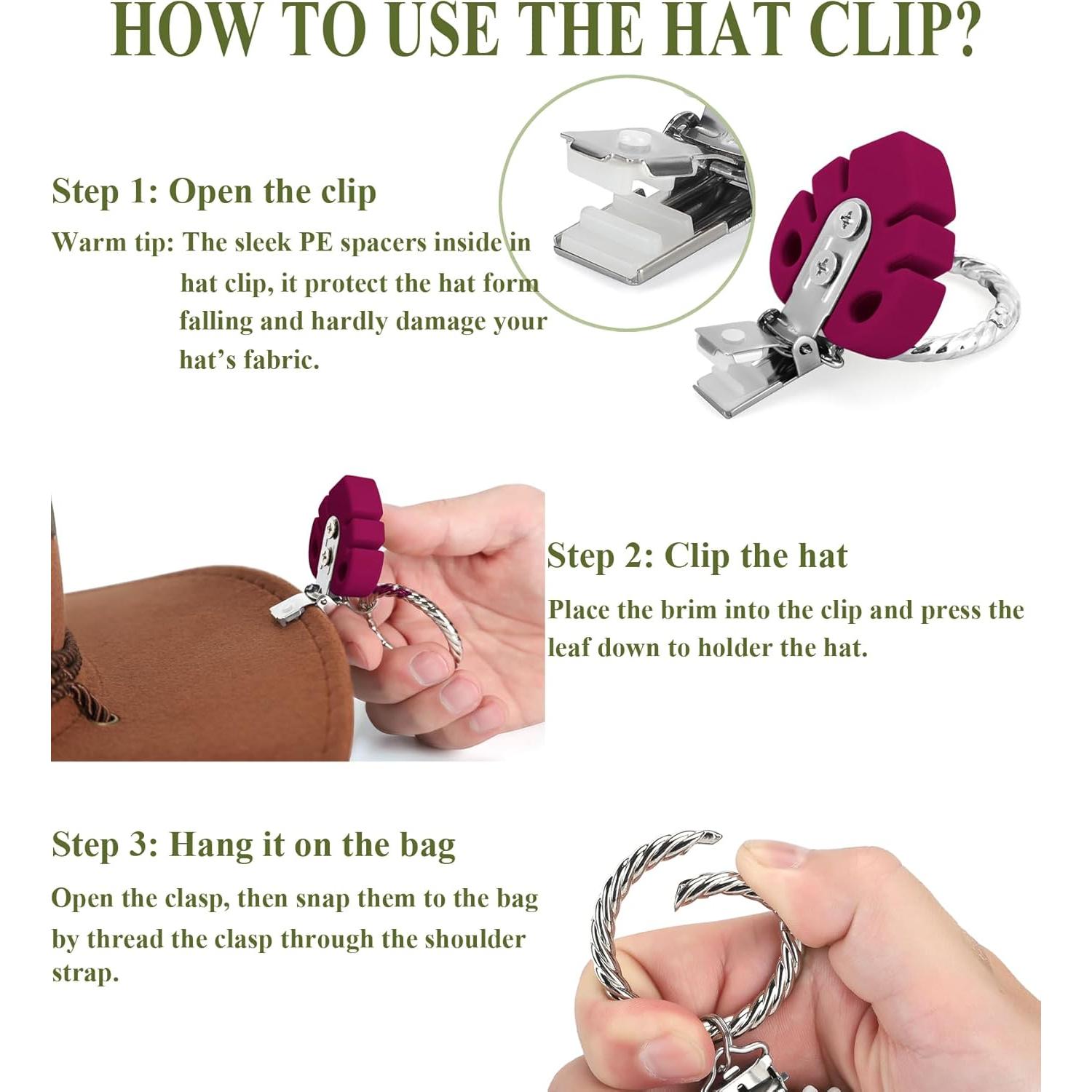 HOW TO USE THE HAT CLIP?

Step 1: Open the clip

Warm tip: The sleek PE spacers inside in hat clip, it protect the hat form falling and hardly damage your hat's fabric.

Step 2: Clip the hat

Place the brim into the clip and press the leaf down to holder the hat.

Step 3: Hang it on the bag

Open the clasp, then snap them to the bag by thread the clasp through the shoulder strap.