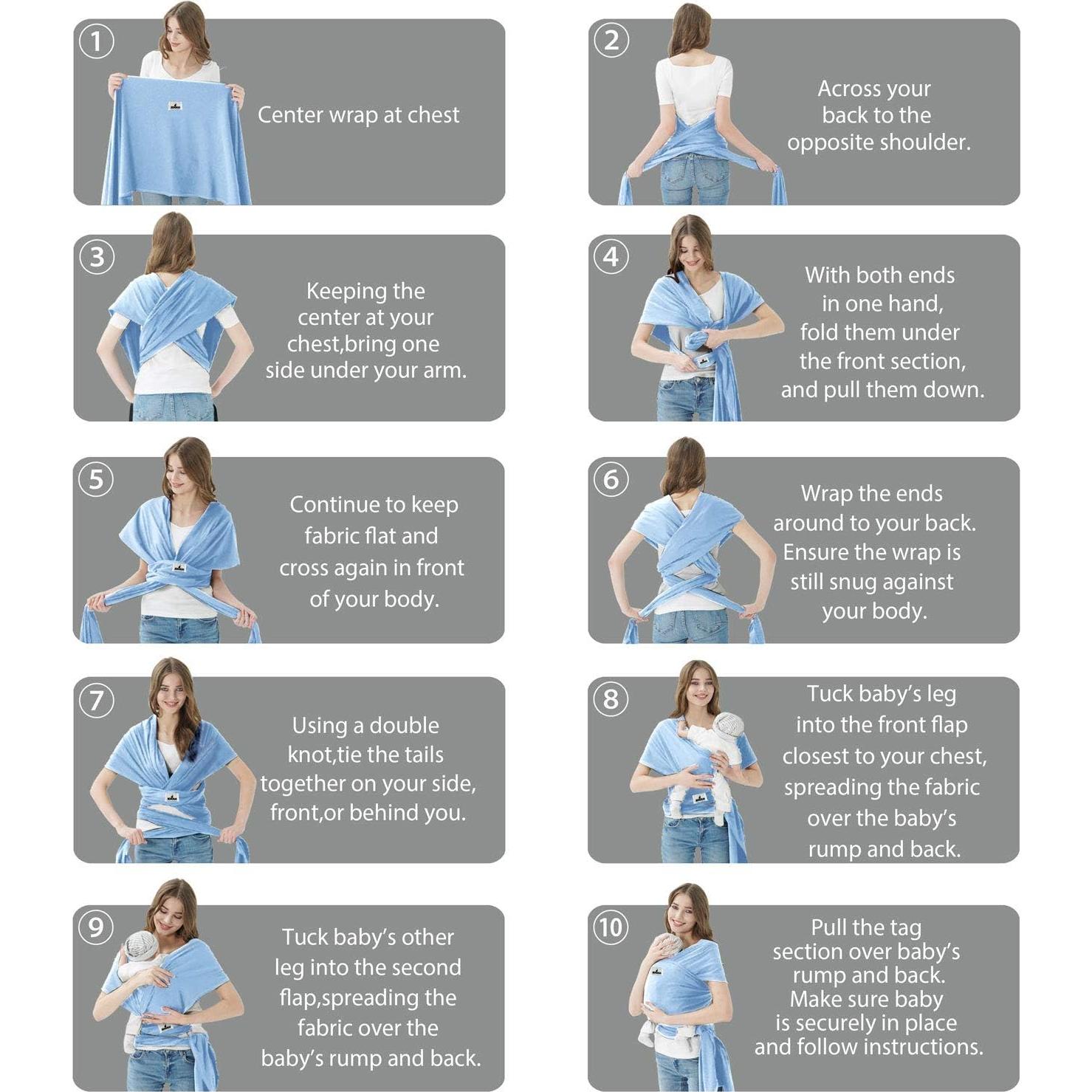 1 Center wrap at chest

2 Across your back to the opposite shoulder.

3 Keeping the center at your chest,bring one side under your arm.

4 With both ends in one hand, fold them under the front section, and pull them down.

5 Continue to keep fabric flat and cross again in front of your body.

6 Wrap the ends around to your back. Ensure the wrap is still snug against your body.

7 Using a double knot,tie the tails together on your side, front,or behind you.

8 Tuck baby's leg into the front flap closest to your chest, spreading the fabric over the baby's rump and back.

9 Tuck baby's other leg into the second flap,spreading the fabric over the baby's rump and back.

10 Pull the tag section over baby's rump and back. Make sure baby is securely in place and follow instructions.