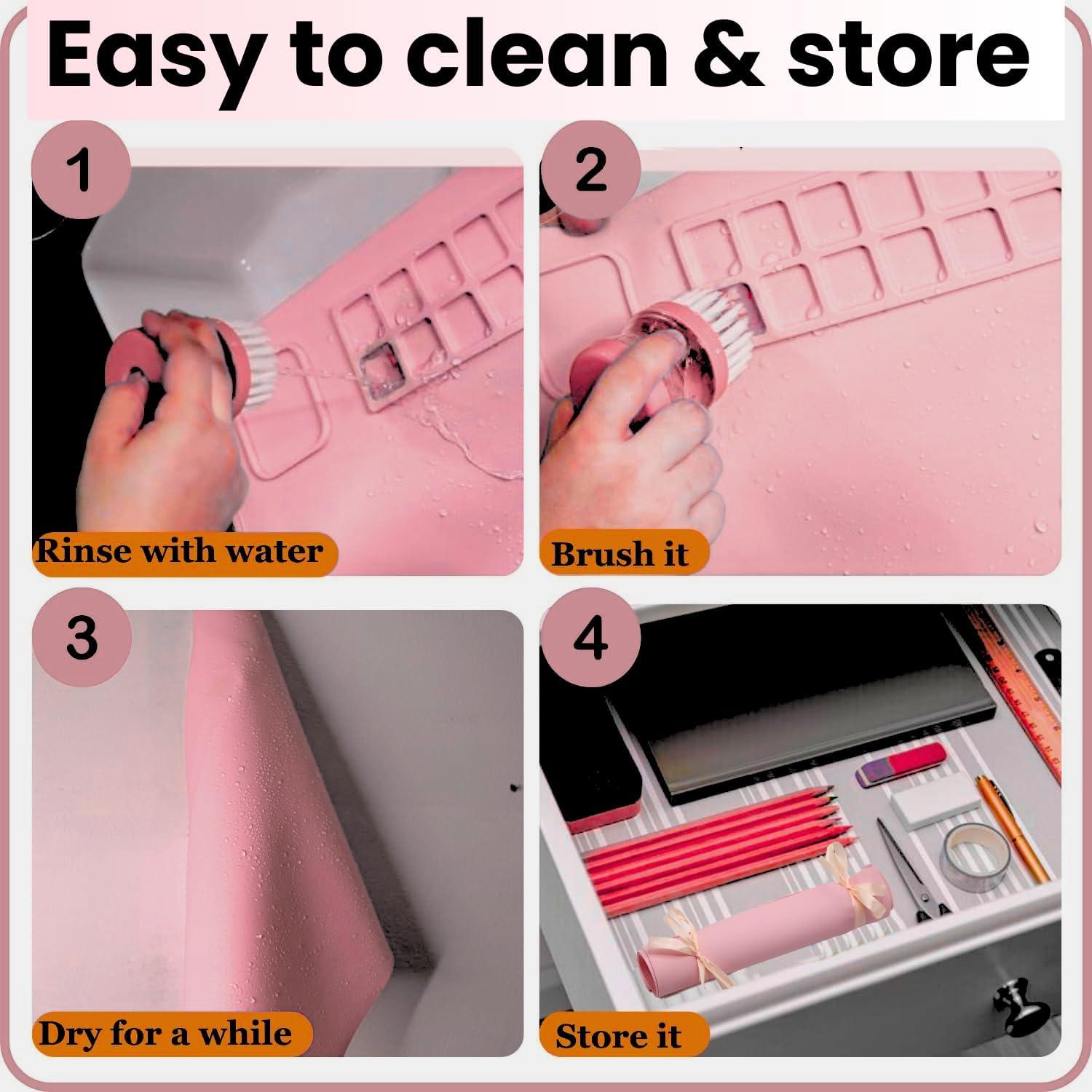 Easy to clean & store

1

Rinse with water

2

Brush it

3

Dry for a while

4

Store it