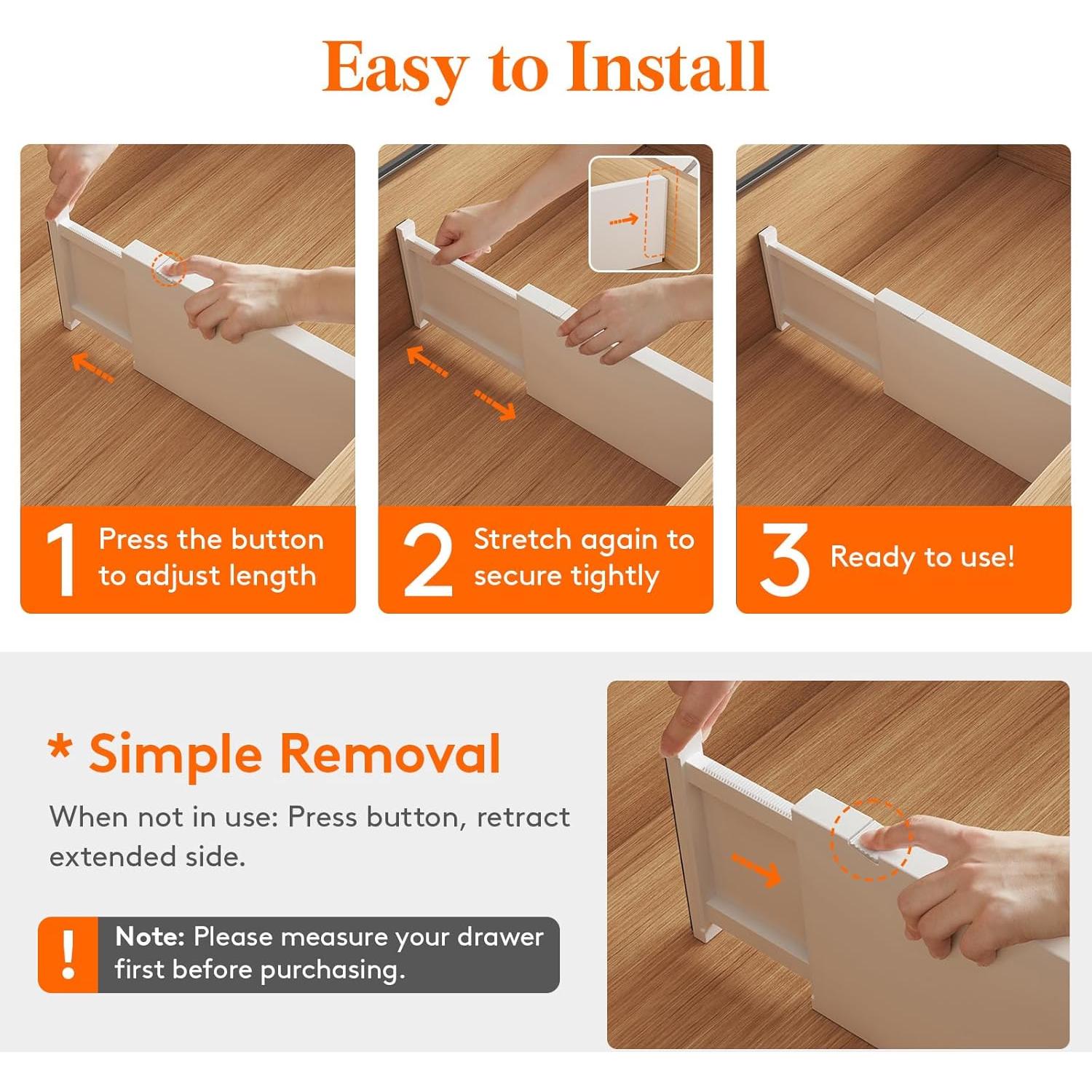 Easy to Install

1 Press the button to adjust length

2 Stretch again to secure tightly

3 Ready to use!

* Simple Removal

When not in use: Press button, retract extended side.

! Note: Please measure your drawer first before purchasing.