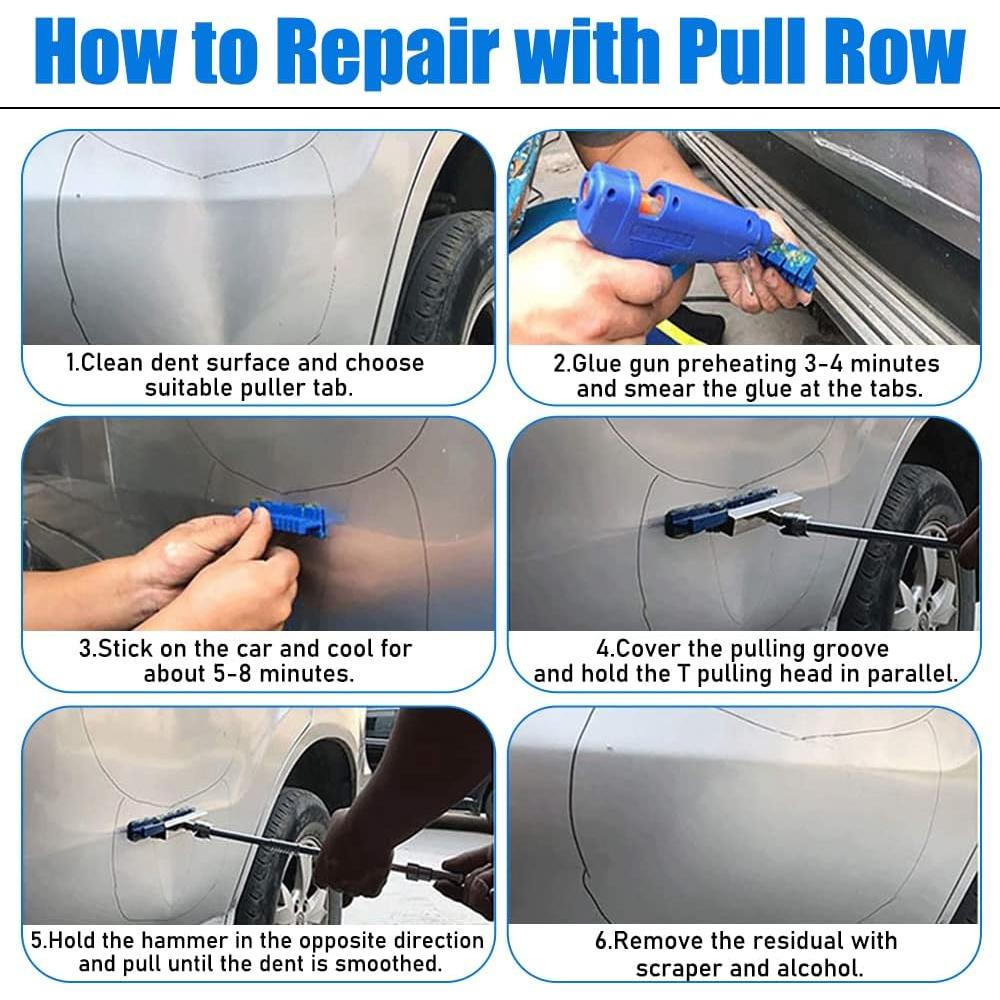 How to Repair with Pull Row

1.Clean dent surface and choose suitable puller tab.

2.Glue gun preheating 3-4 minutes and smear the glue at the tabs.

3.Stick on the car and cool for about 5-8 minutes.

4.Cover the pulling groove and hold the T pulling head in parallel.

5.Hold the hammer in the opposite direction and pull until the dent is smoothed.

6.Remove the residual with scraper and alcohol.