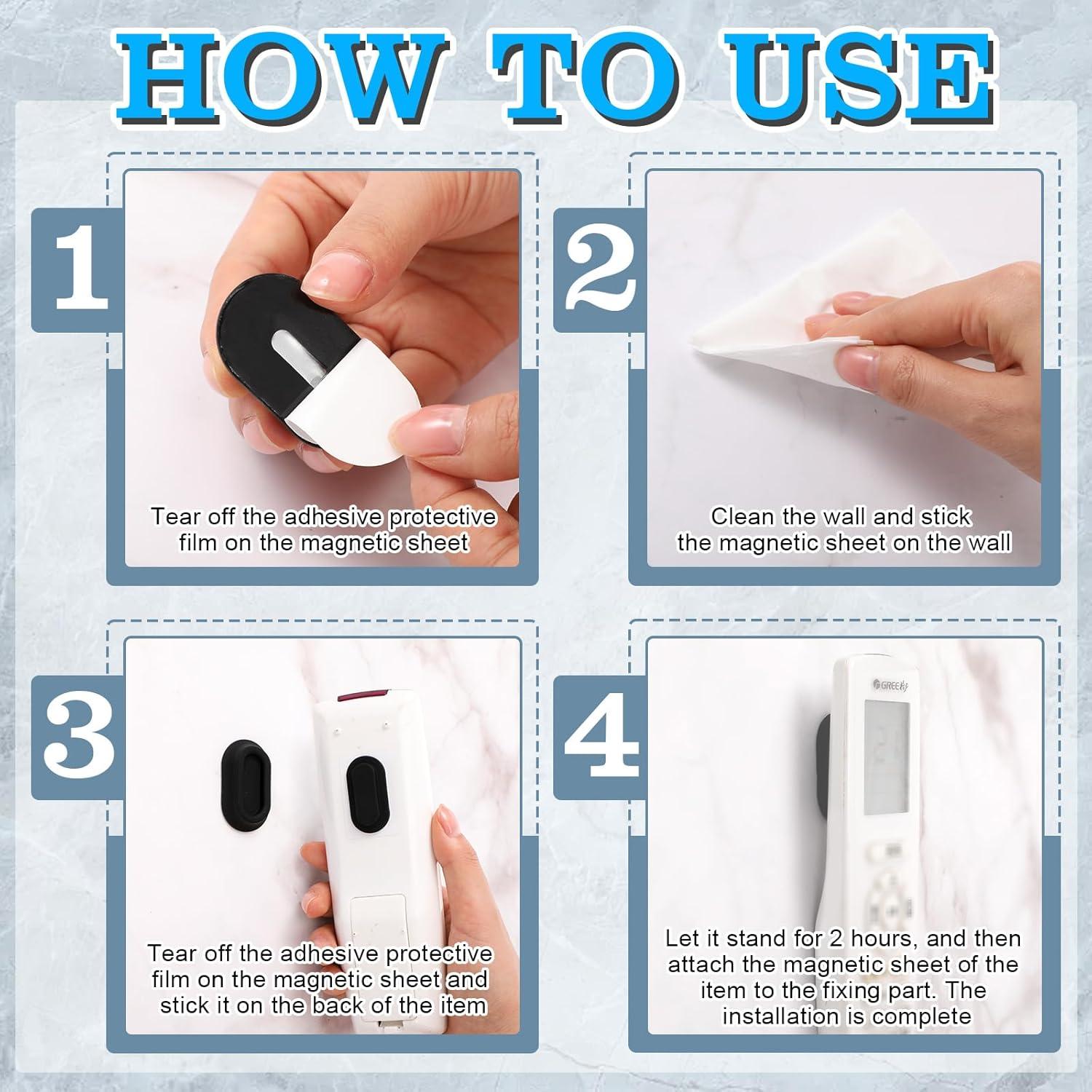 HOW TO USE

1

Tear off the adhesive protective film on the magnetic sheet

2

Clean the wall and stick the magnetic sheet on the wall

3

Tear off the adhesive protective film on the magnetic sheet and stick it on the back of the item

4

GREE

Let it stand for 2 hours, and then attach the magnetic sheet of the item to the fixing part. The installation is complete