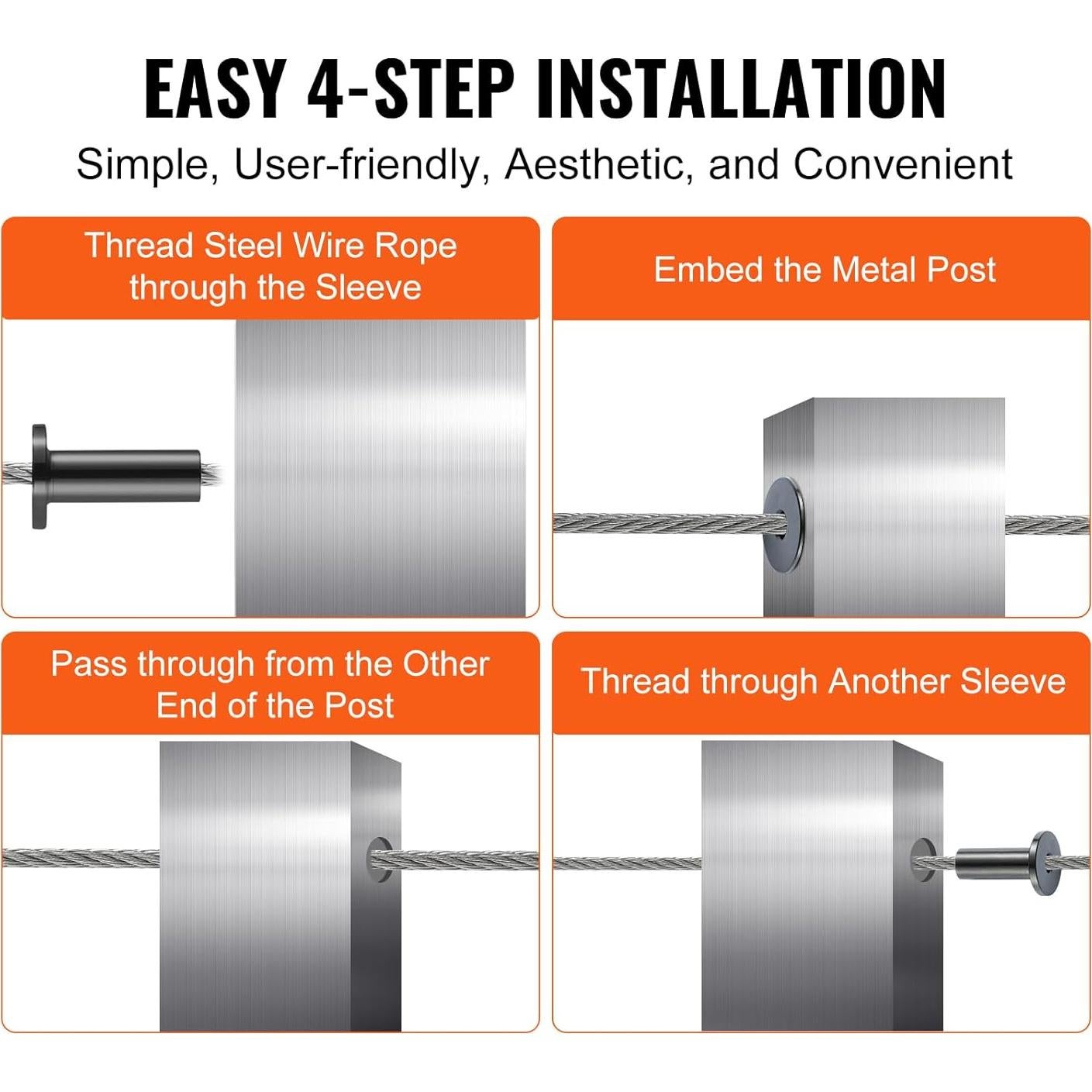 EASY 4-STEP INSTALLATION

Simple, User-friendly, Aesthetic, and Convenient

Thread Steel Wire Rope through the Sleeve

Embed the Metal Post

Pass through from the Other End of the Post

Thread through Another Sleeve