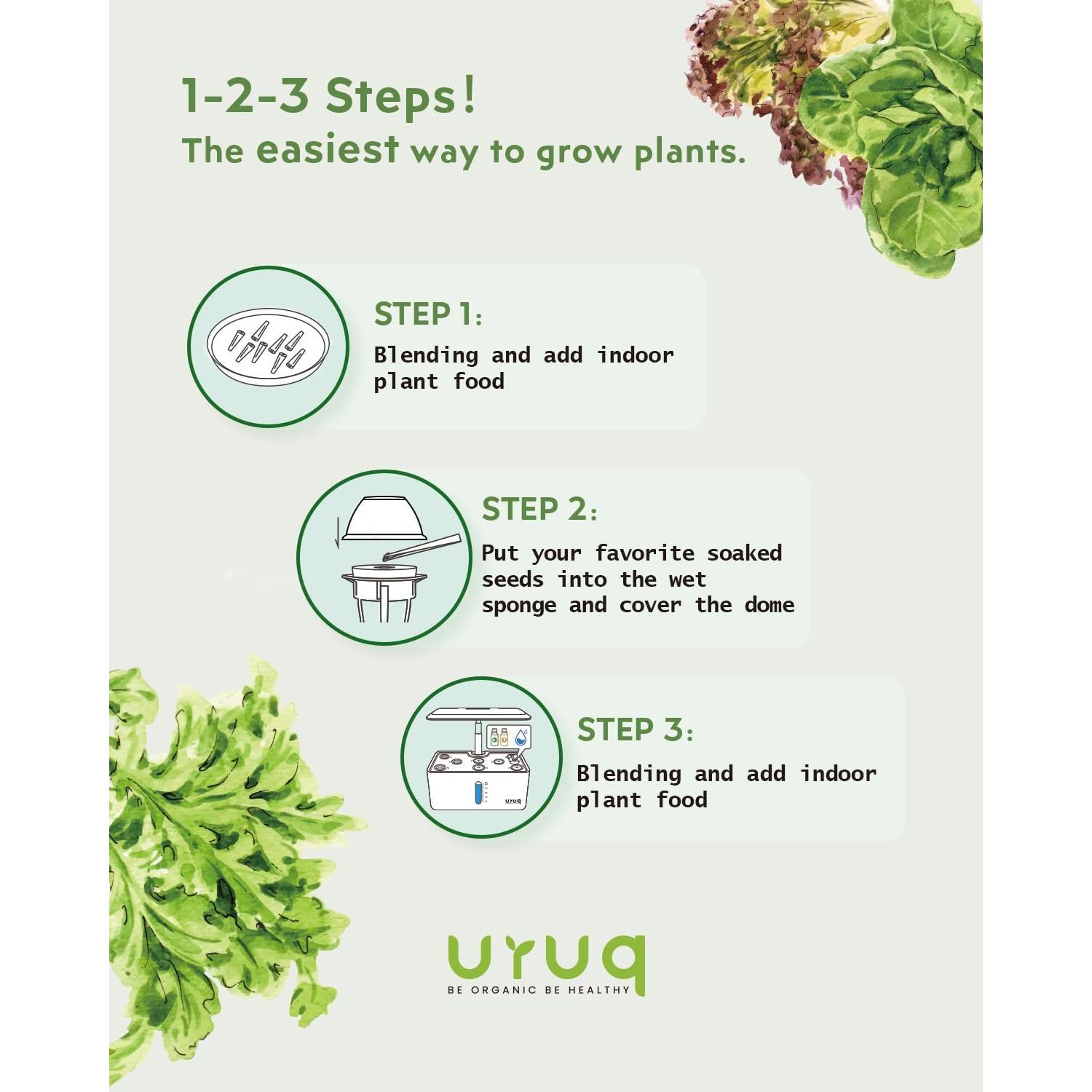 1-2-3 Steps!
The easiest way to grow plants.

STEP 1:
Blending and add indoor plant food

STEP 2:
Put your favorite soaked seeds into the wet sponge and cover the dome

STEP 3:
Blending and add indoor plant food

uruq
uruq
BE ORGANIC BE HEALTHY