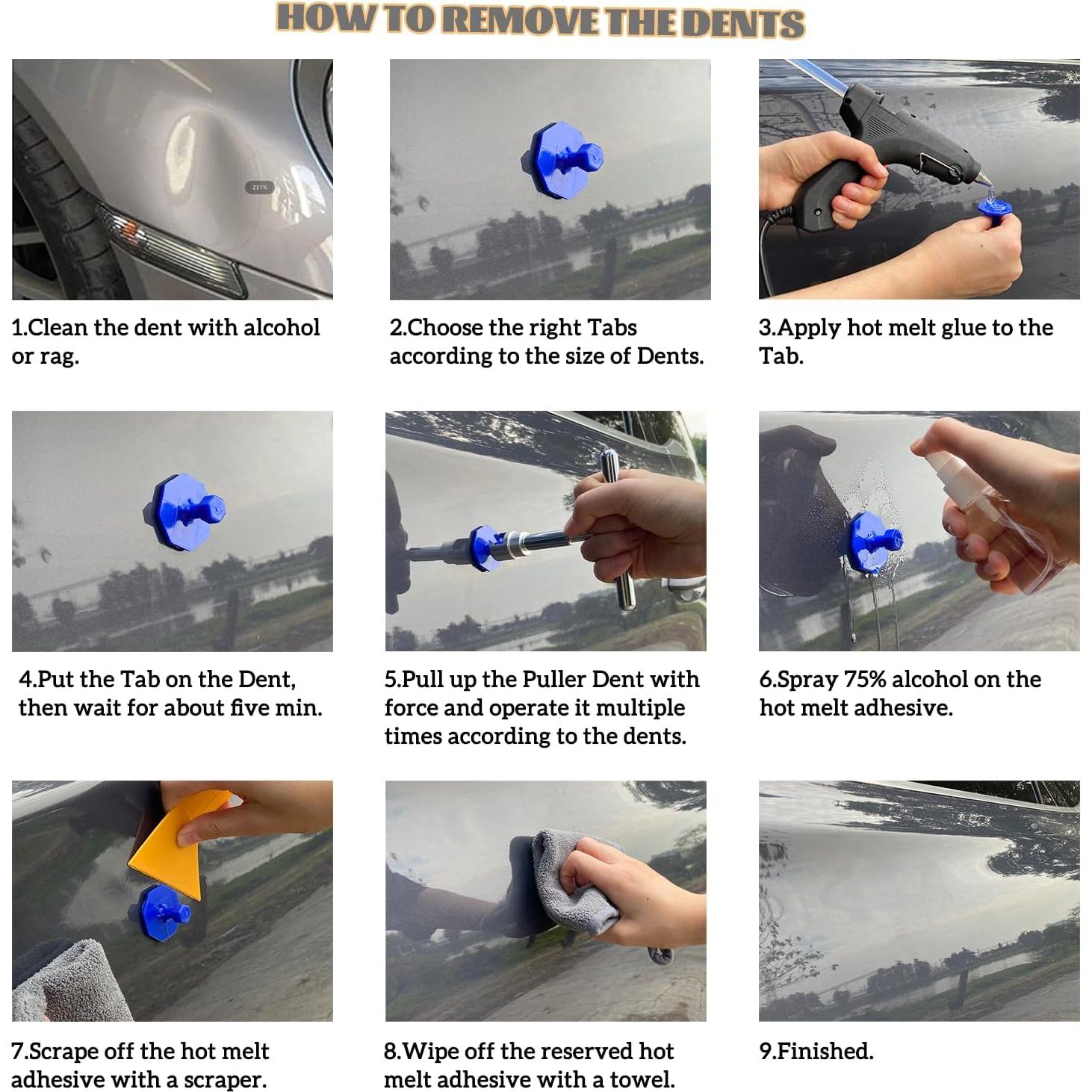 HOW TO REMOVE THE DENTS

231%

1.Clean the dent with alcohol or rag.

2.Choose the right Tabs according to the size of Dents.

3.Apply hot melt glue to the Tab.

4.Put the Tab on the Dent, then wait for about five min.

5.Pull up the Puller Dent with force and operate it multiple times according to the dents.

6.Spray 75% alcohol on the hot melt adhesive.

7.Scrape off the hot melt adhesive with a scraper.

8.Wipe off the reserved hot melt adhesive with a towel.

9.Finished.