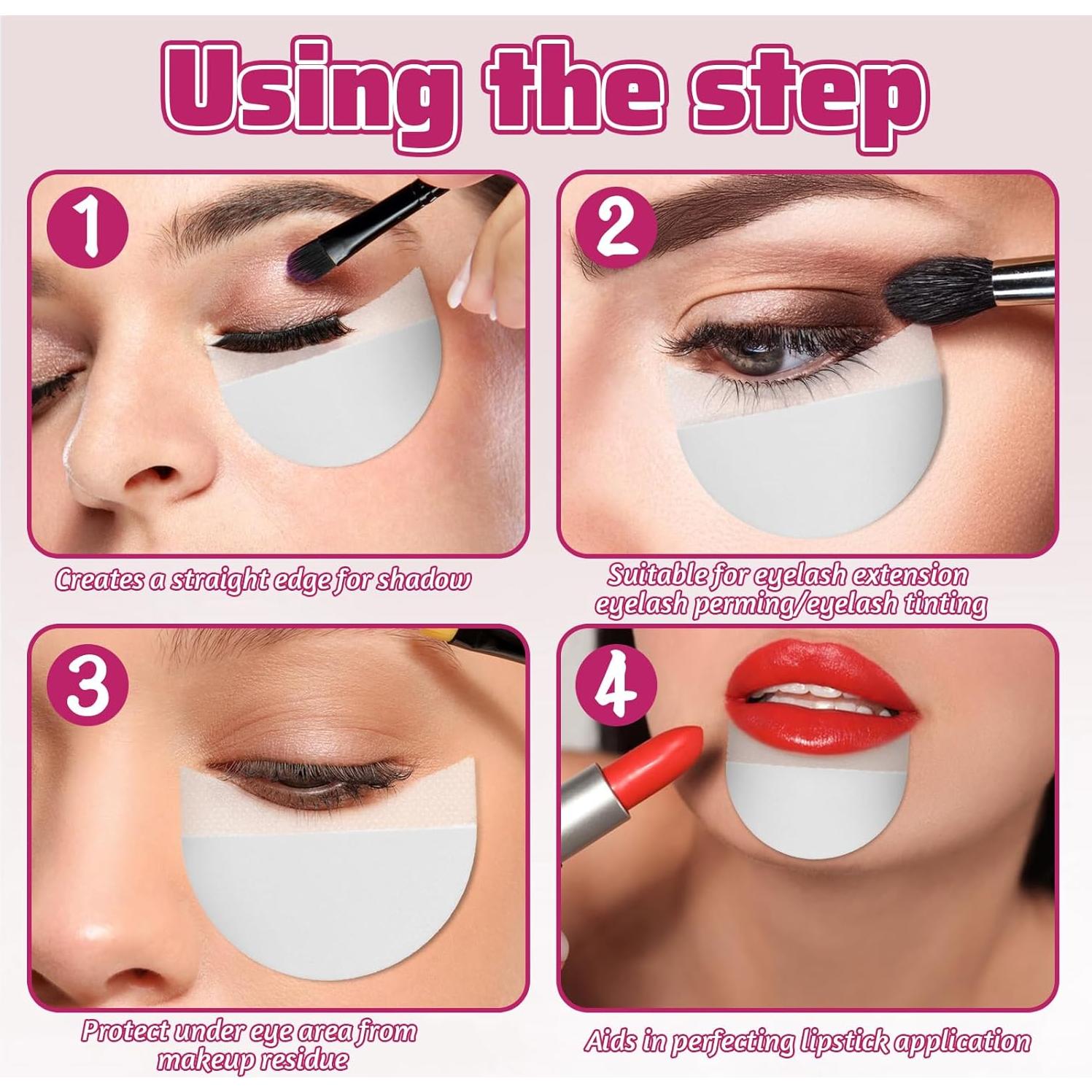 Using the step

1

Creates a straight edge for shadow

2

Suitable for eyelash extension eyelash perming/eyelash tinting

3

Protect under eye area from makeup residue

4

Aids in perfecting lipstick application