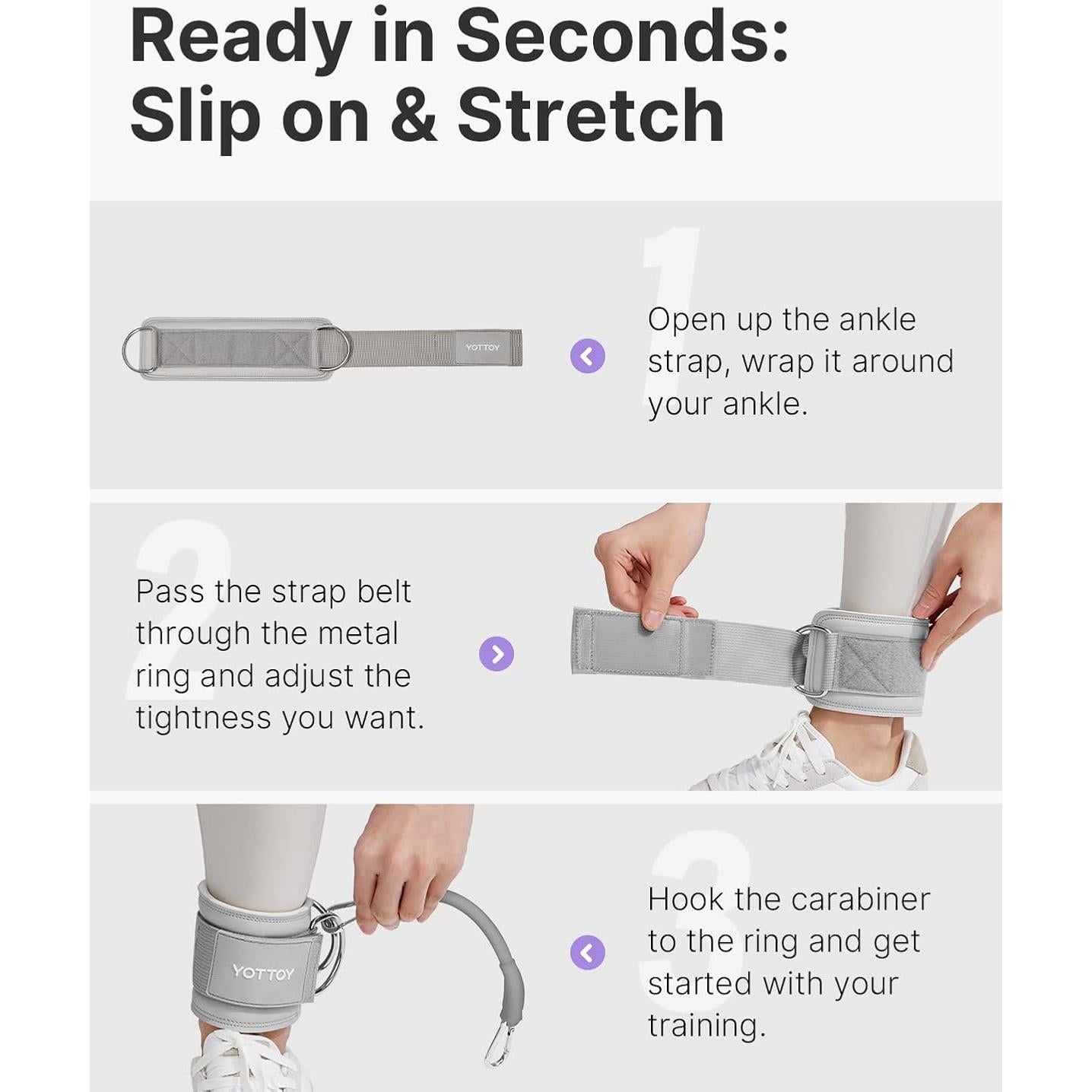 Ready in Seconds:
Slip on & Stretch

YOTTOY

1

Open up the ankle strap, wrap it around your ankle.

2

Pass the strap belt through the metal ring and adjust the tightness you want.

YOTTOY

3

Hook the carabiner to the ring and get started with your training.