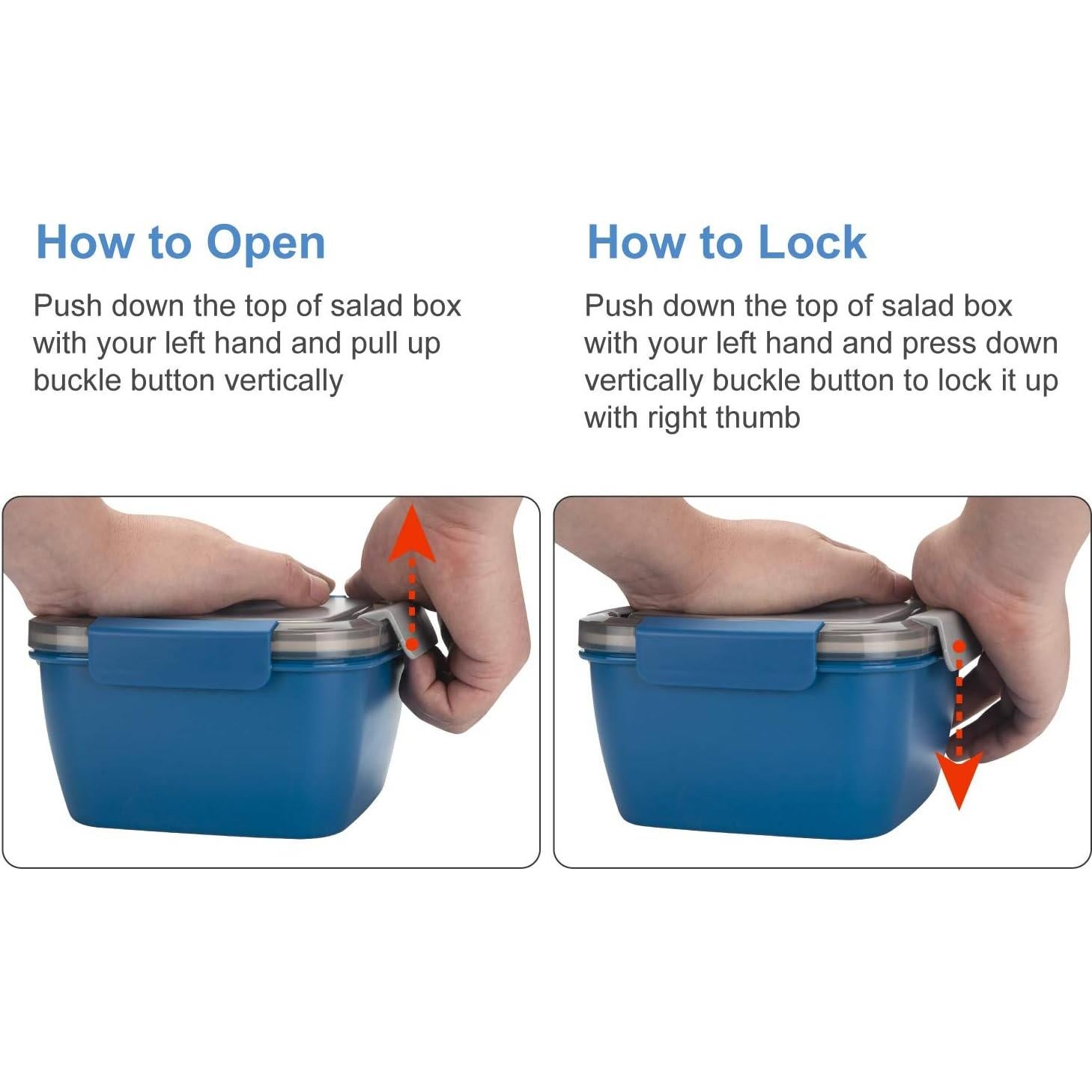 How to Open

Push down the top of salad box with your left hand and pull up buckle button vertically

How to Lock

Push down the top of salad box with your left hand and press down vertically buckle button to lock it up with right thumb