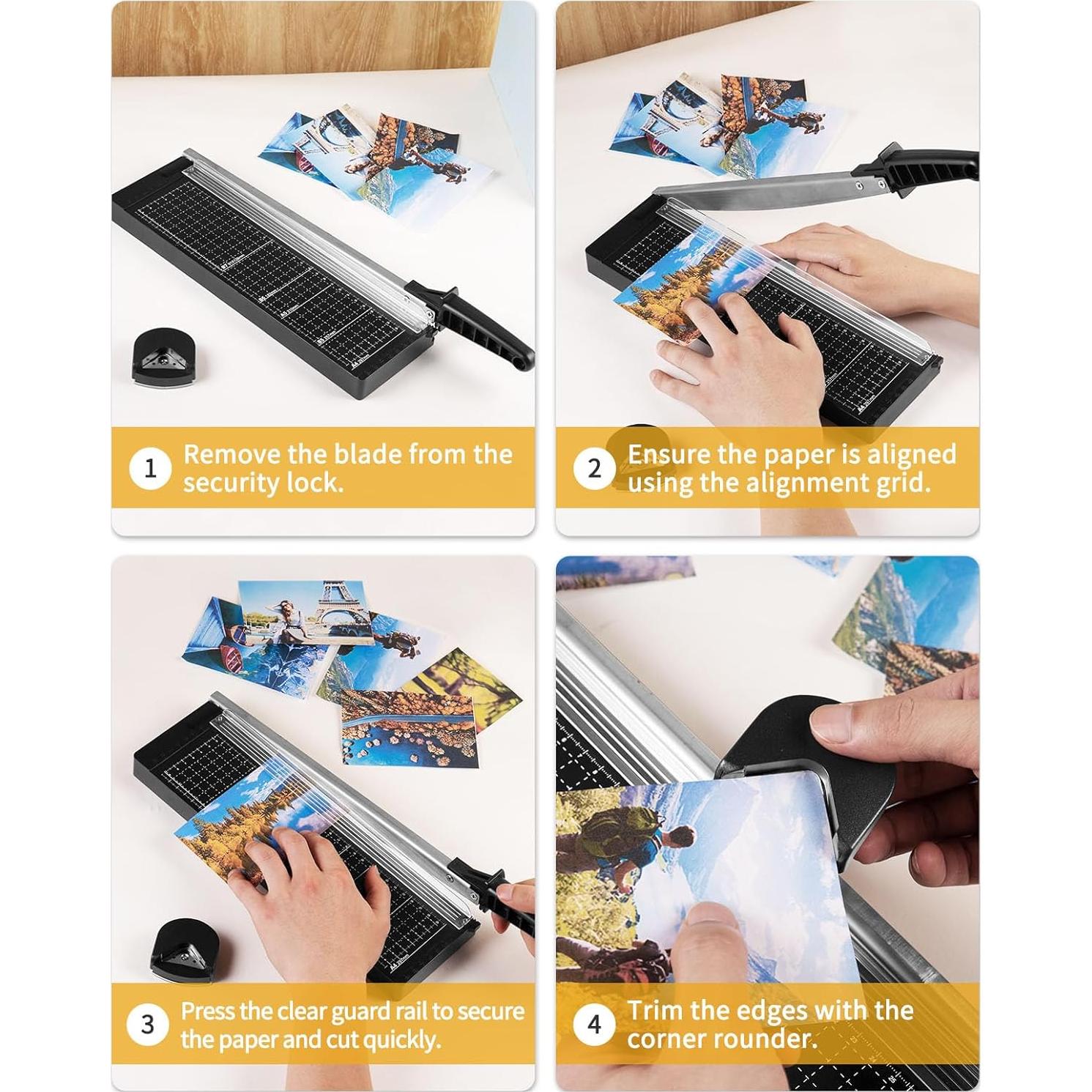 1 Remove the blade from the security lock.

2 Ensure the paper is aligned using the alignment grid.

3 Press the clear guard rail to secure the paper and cut quickly.

4 Trim the edges with the corner rounder.