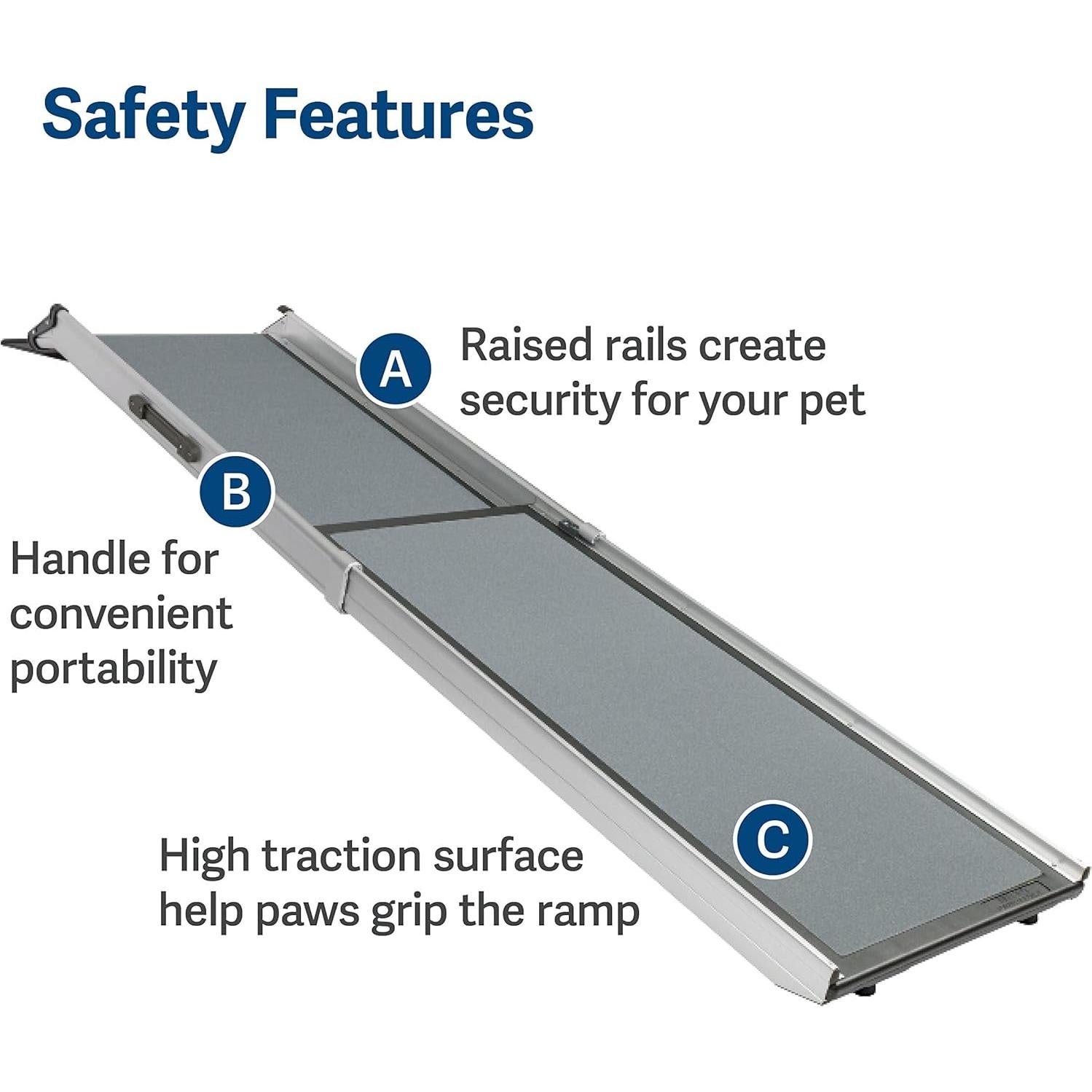 Safety Features

A Raised rails create security for your pet

B

Handle for convenient portability

C

High traction surface help paws grip the ramp