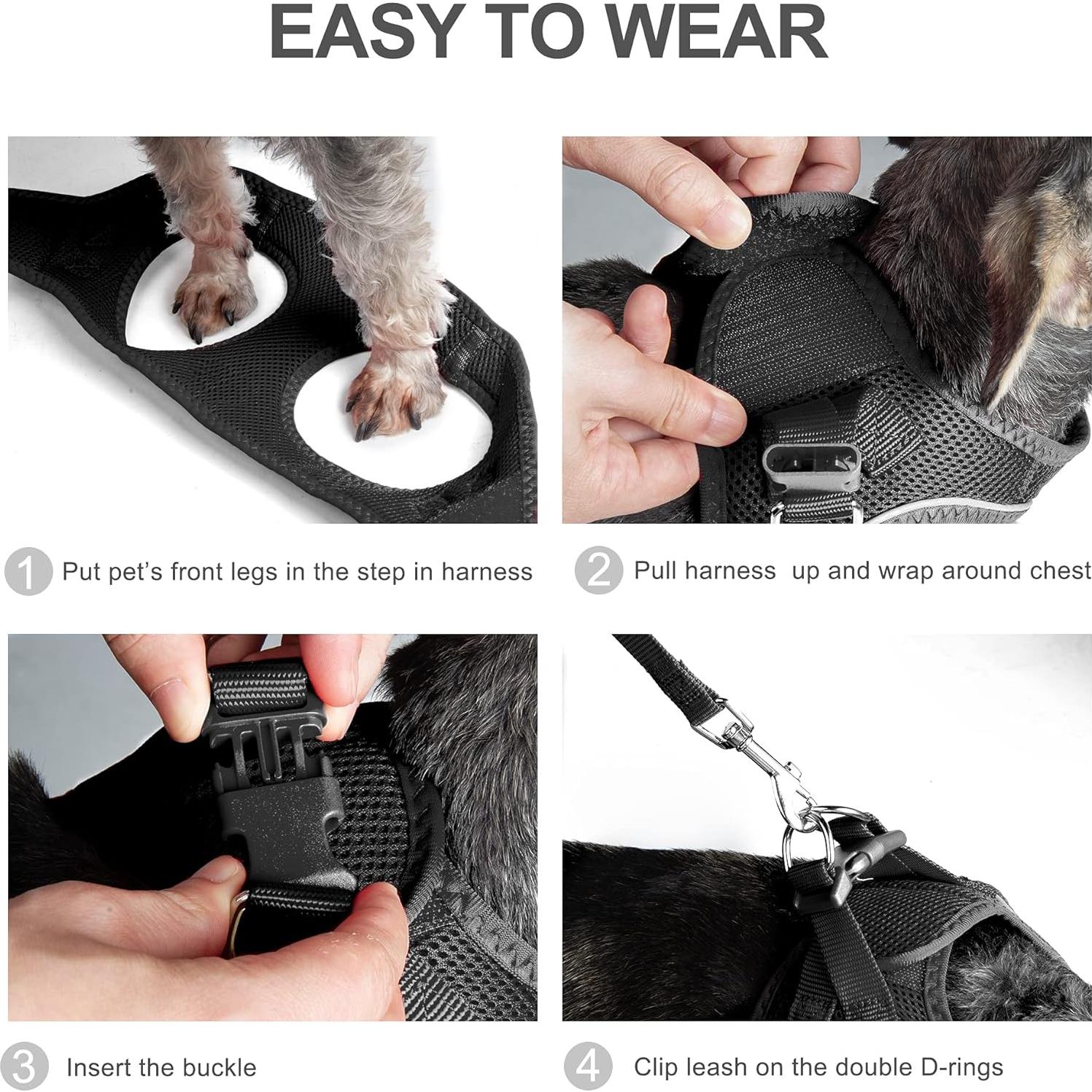 EASY TO WEAR

1 Put pet's front legs in the step in harness

2 Pull harness up and wrap around chest

3 Insert the buckle

4 Clip leash on the double D-rings