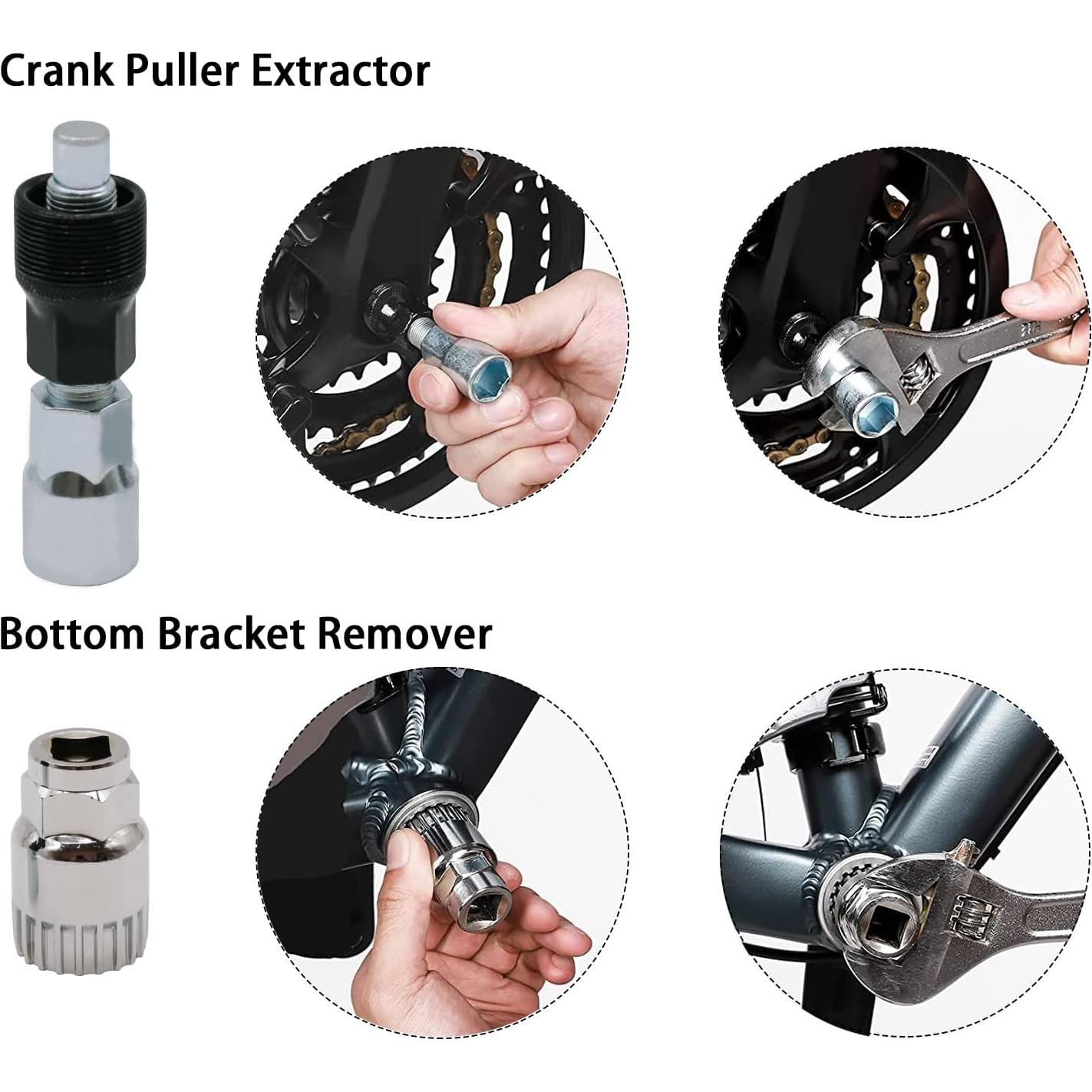 Crank Puller Extractor

Bottom Bracket Remover