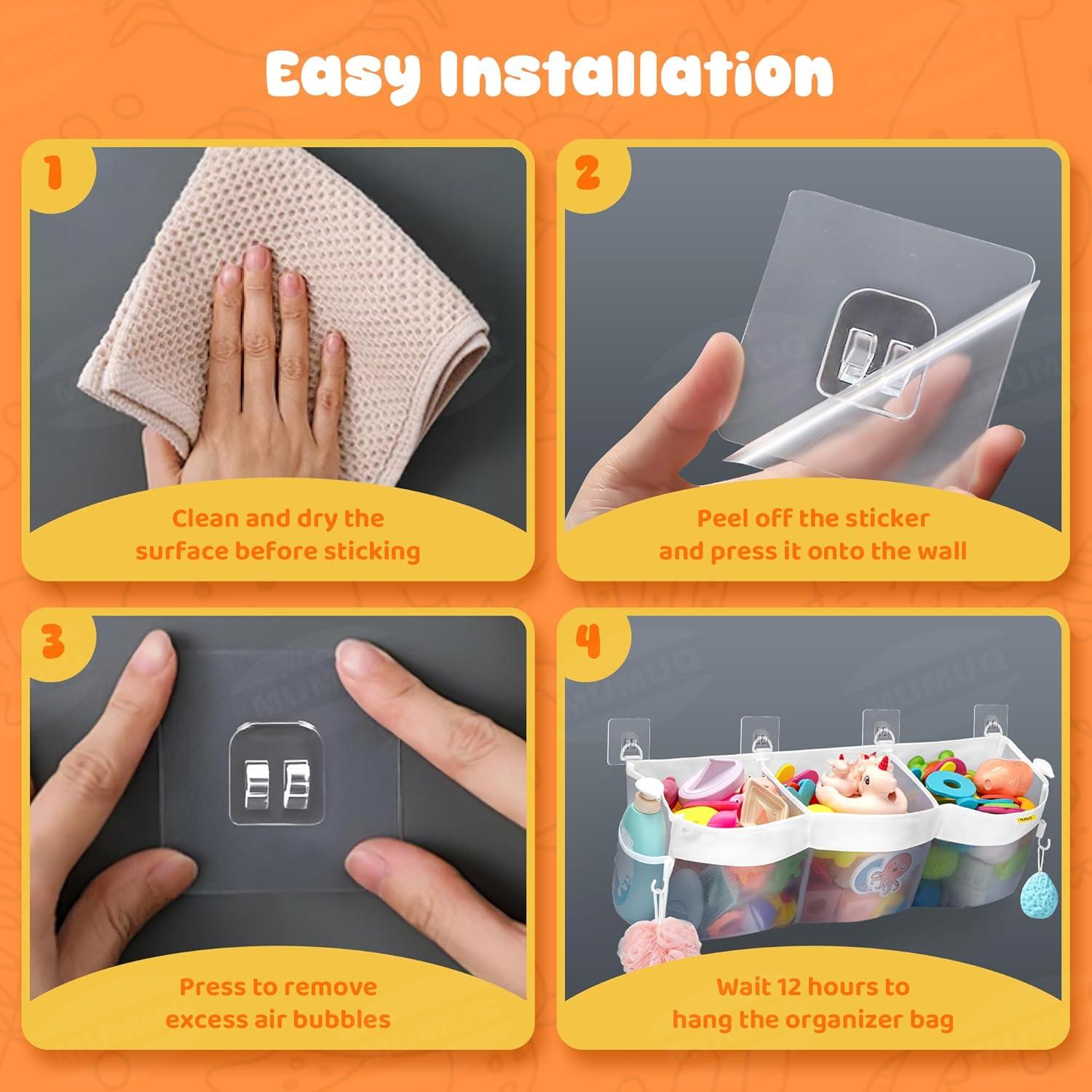 Easy Installation

1

Clean and dry the surface before sticking

2

Peel off the sticker and press it onto the wall

3

Press to remove excess air bubbles

4

Wait 12 hours to hang the organizer bag