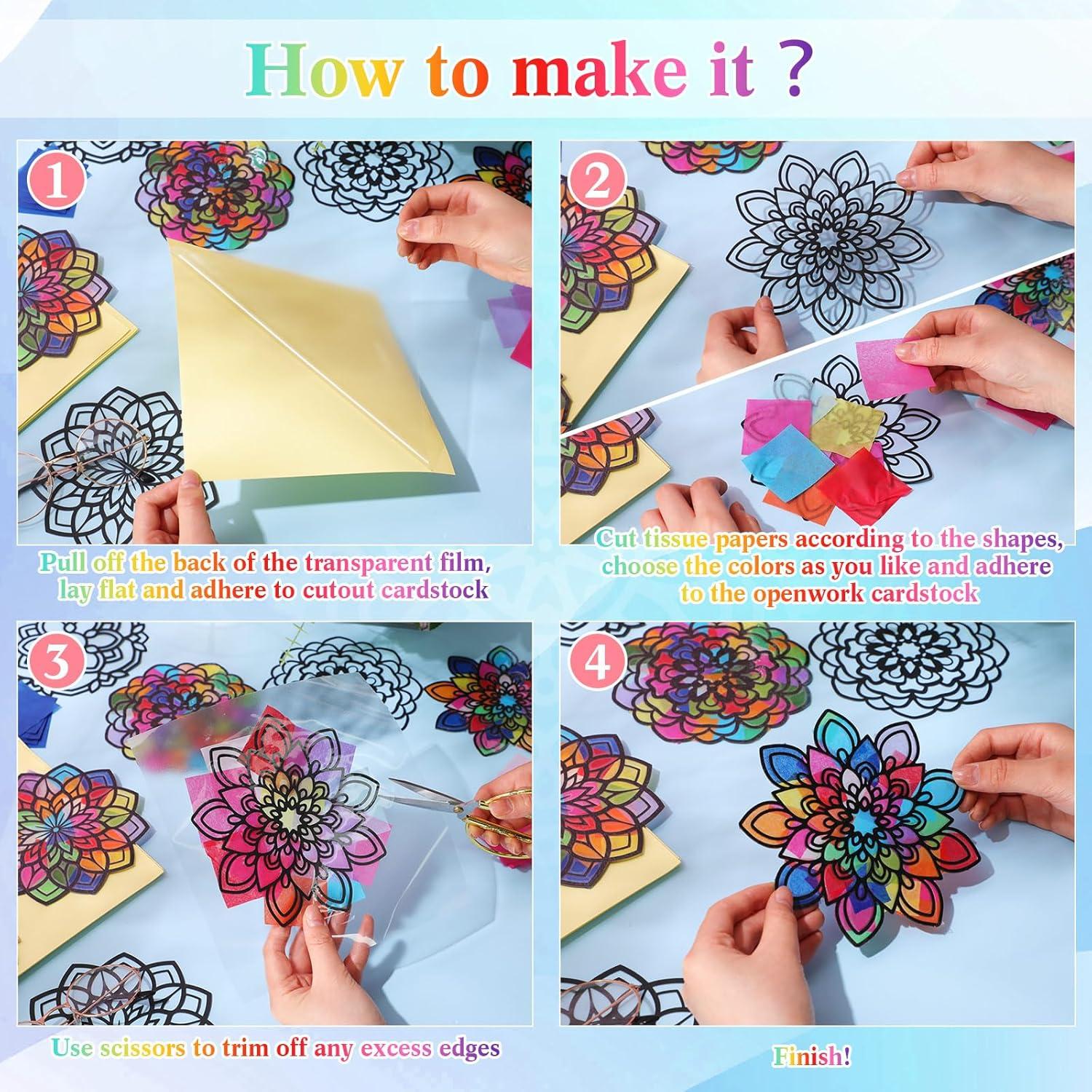 How to make it ?

1

Pull off the back of the transparent film, lay flat and adhere to cutout cardstock

2

Cut tissue papers according to the shapes, choose the colors as you like and adhere to the openwork cardstock

3

Use scissors to trim off any excess edges

4

Finish!