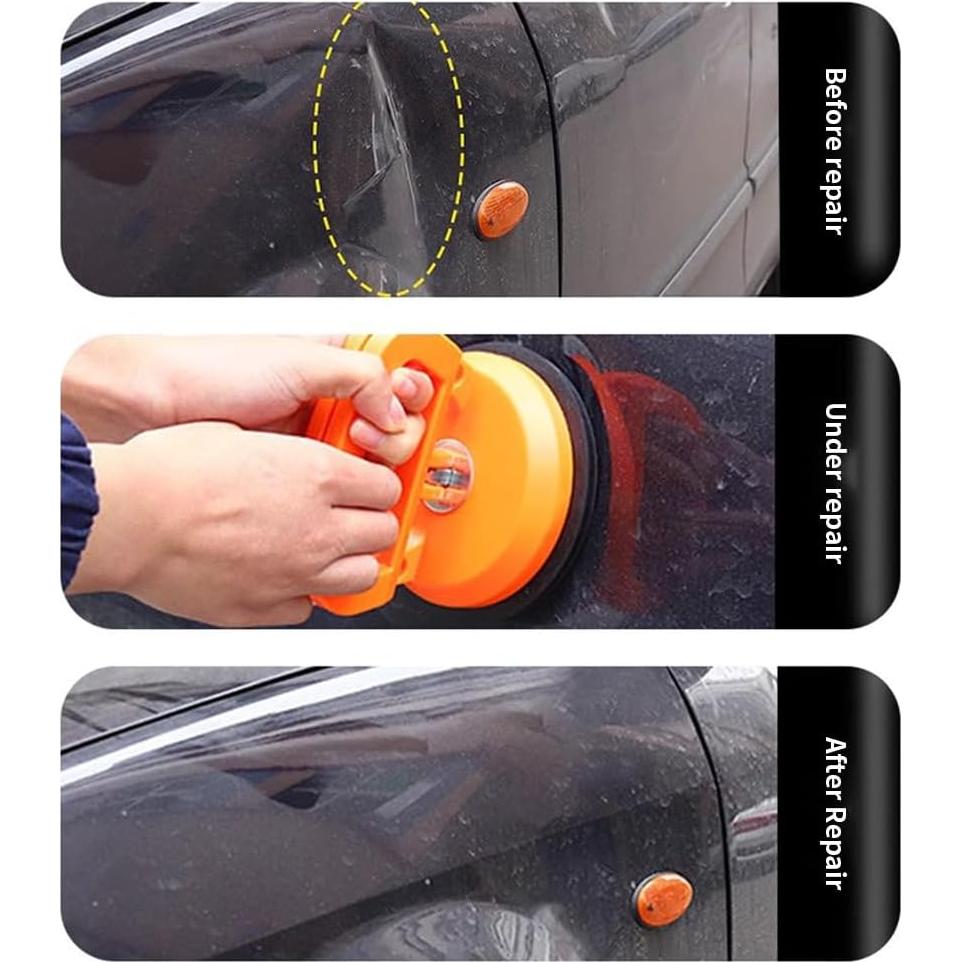 Before repair

Under repair

After Repair