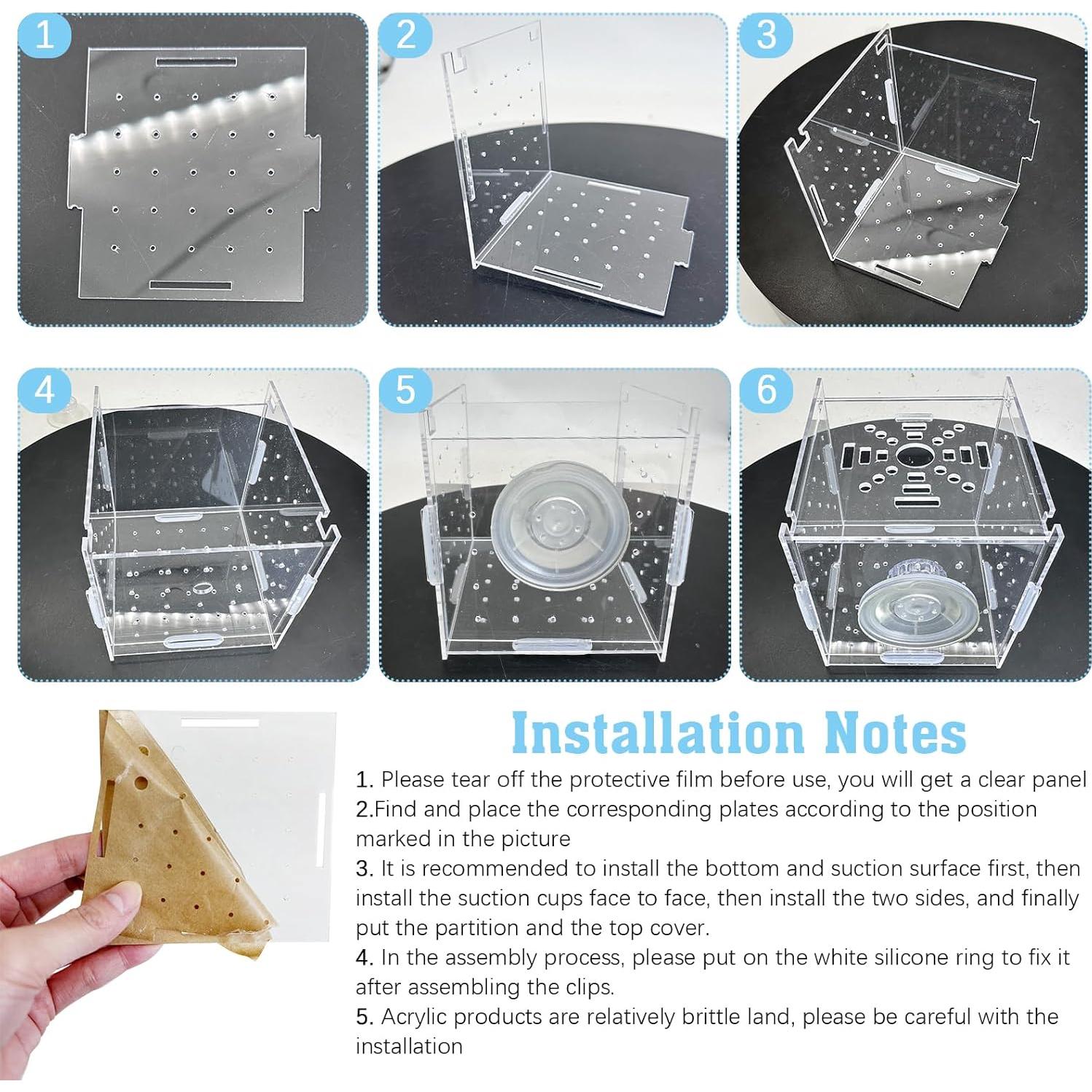 1

2

3

4

5

6

Installation Notes

1. Please tear off the protective film before use, you will get a clear panel
2.Find and place the corresponding plates according to the position marked in the picture
3. It is recommended to install the bottom and suction surface first, then install the suction cups face to face, then install the two sides, and finally put the partition and the top cover.
4. In the assembly process, please put on the white silicone ring to fix it after assembling the clips.
5. Acrylic products are relatively brittle land, please be careful with the installation