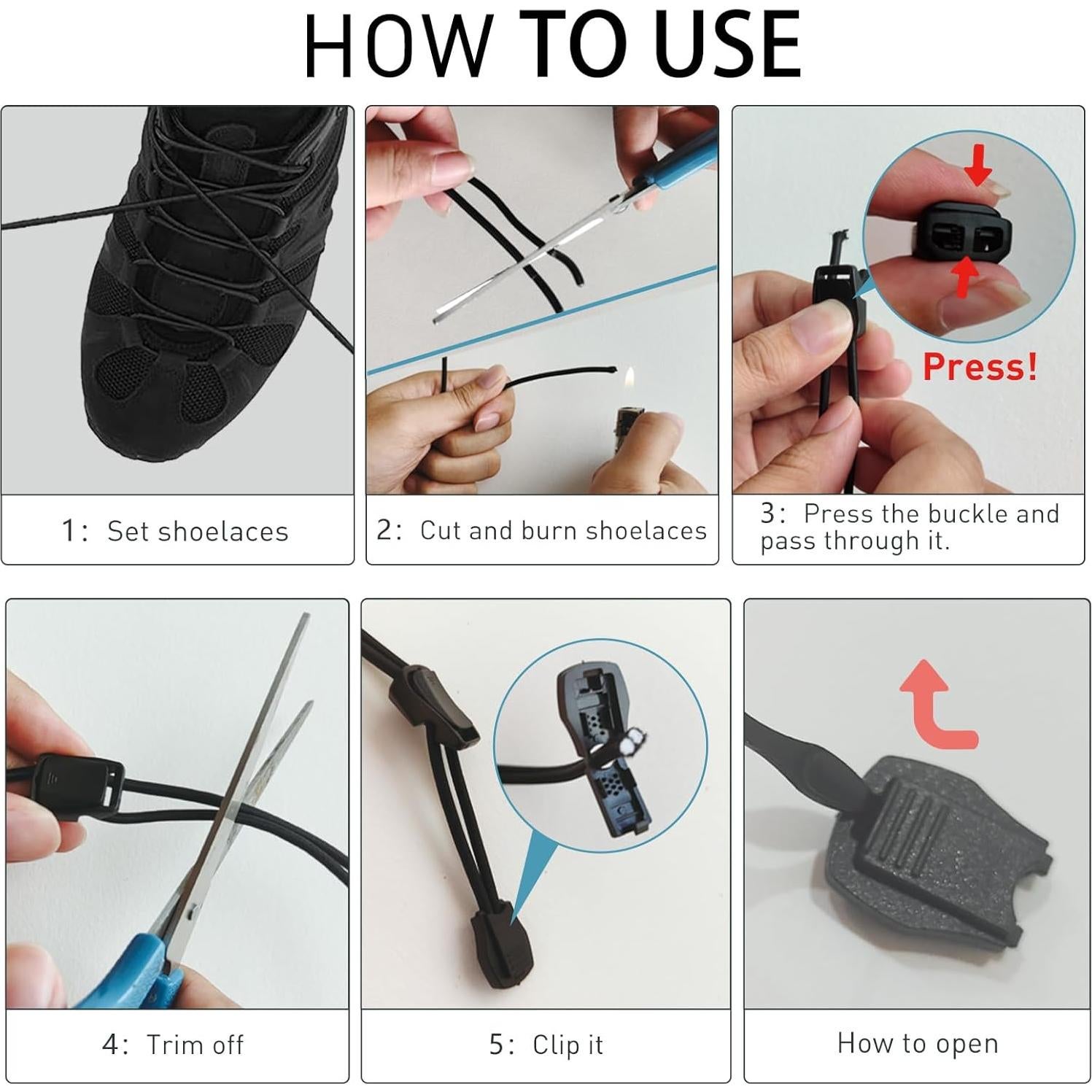 HOW TO USE

1: Set shoelaces

2: Cut and burn shoelaces

Press!

3: Press the buckle and pass through it.

4: Trim off

5: Clip it

How to open